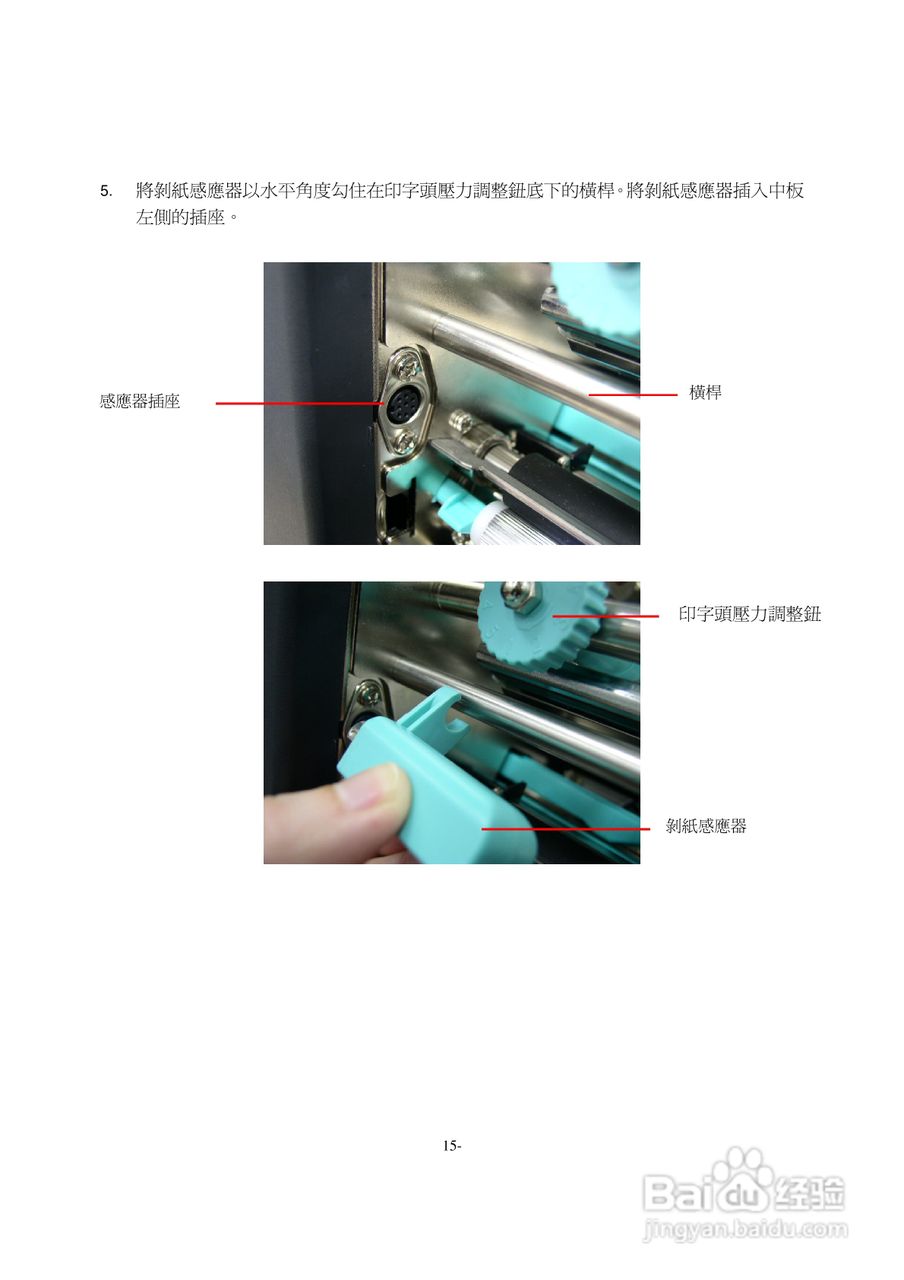 5. 將剝紙感應器以水平角度勾住在印字頭壓力調整鈕底下的橫桿。將剝紙感應器插入中板左側的插座。

感應器插座

橫桿

印字頭壓力調整鈕

剝紙感應器

15-

Baidu 经验
jingyan.baidu.com