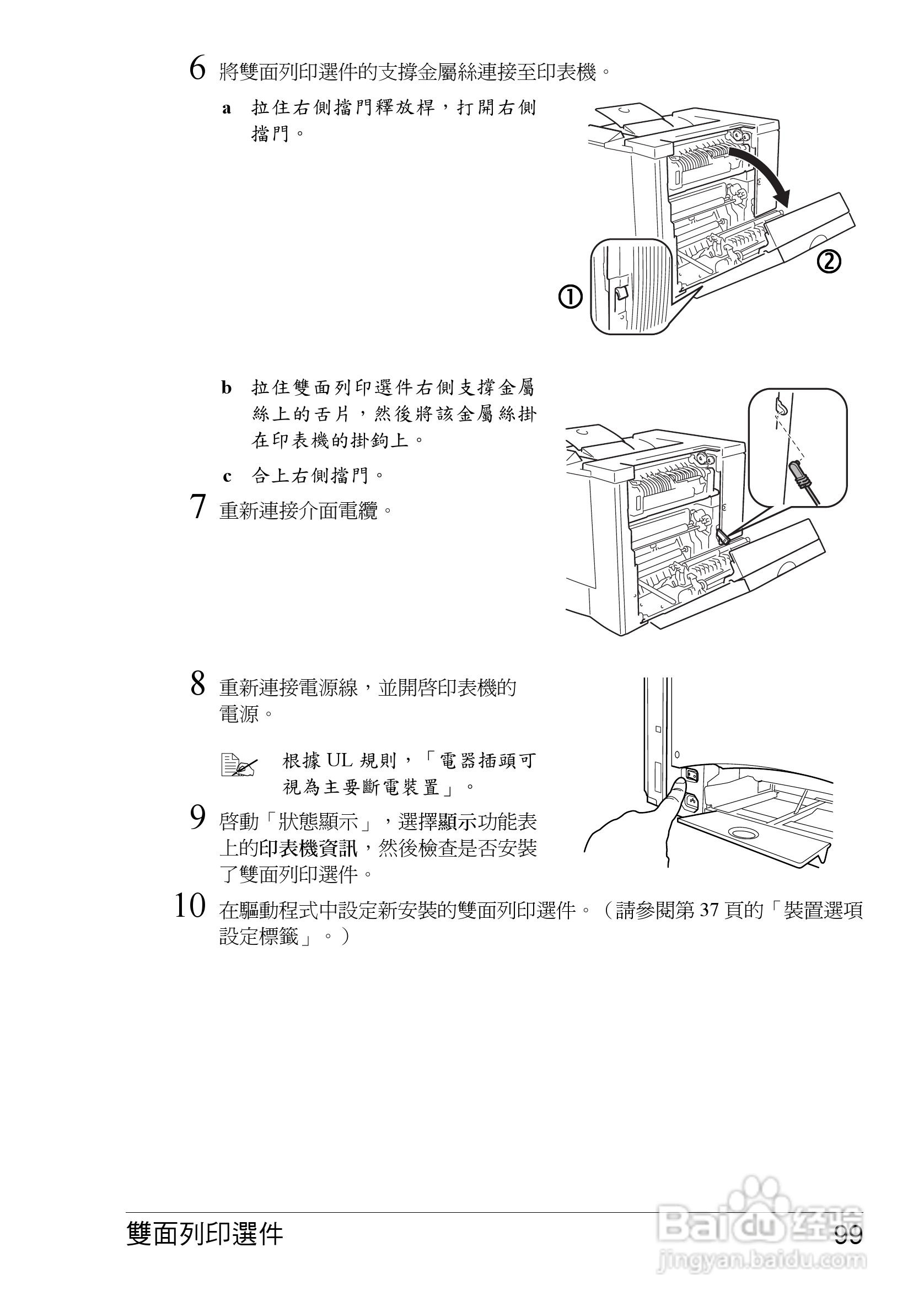 6 將雙面列印選件的支撐金屬絲連接至印表機。

a 拉住右側擋門釋放桿，打開右側擋門。

①

②

b 拉住雙面列印選件右側支撐金屬絲上的舌片，然後將該金屬絲掛在印表機的掛鉤上。

c 合上右側擋門。

7 重新連接介面電纜。

8 重新連接電源線，並開啓印表機的電源。

根據 UL 規則，「電器插頭可視為主要斷電裝置」。

9 啓動「狀態顯示」，選擇顯示功能表上的印表機資訊，然後檢查是否安裝了雙面列印選件。

10 在驅動程式中設定新安裝的雙面列印選件。（請參閱第 37 頁的「裝置選項設定標籤」。）

雙面列印選件

99

Baidu 经验
jingyan.baidu.com