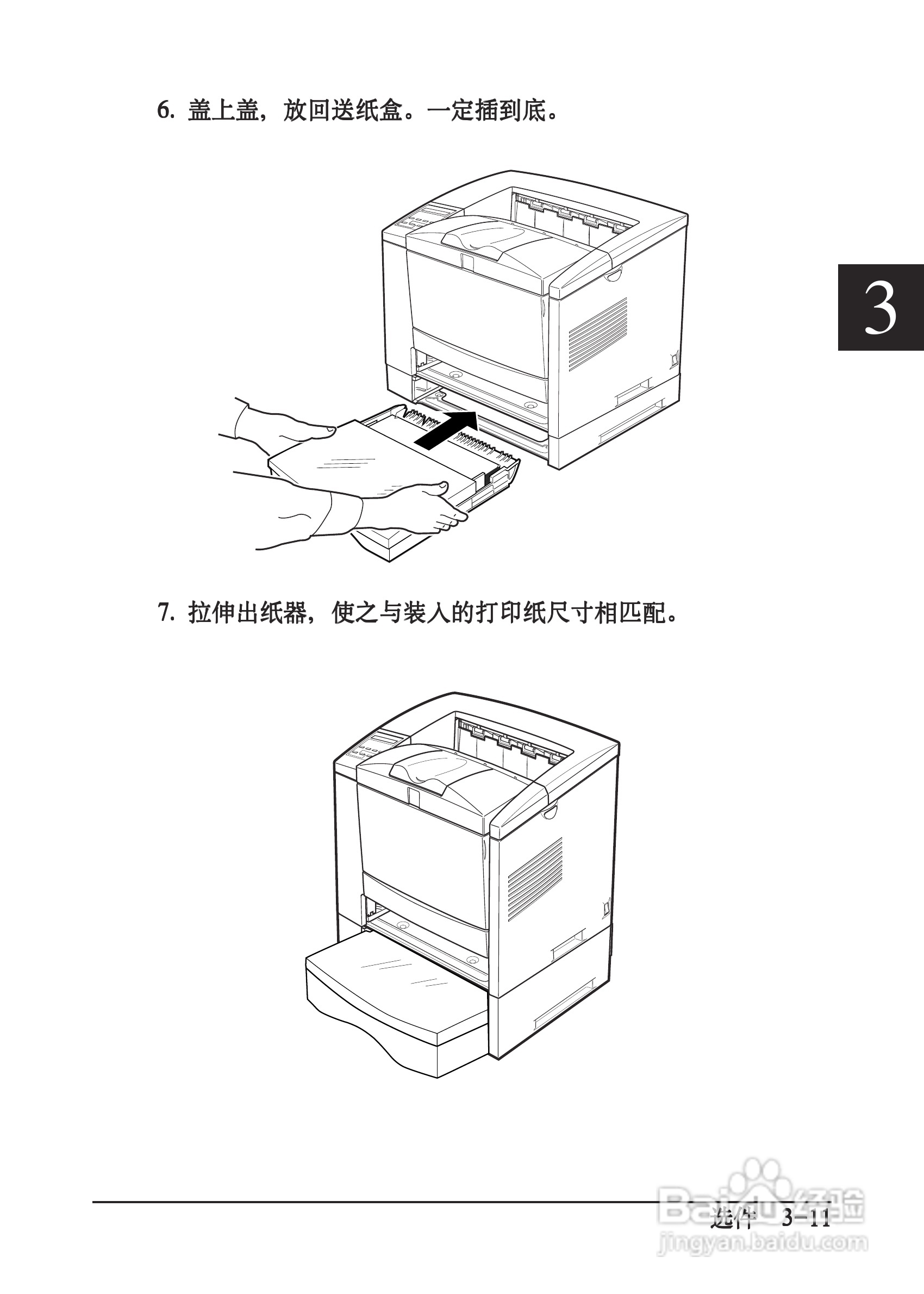 6. 盖上盖，放回送纸盒。一定插到底。

3

7. 拉伸出纸器，使之与装入的打印纸尺寸相匹配。

选件 3–11

Baidu经验
jingyan.baidu.com