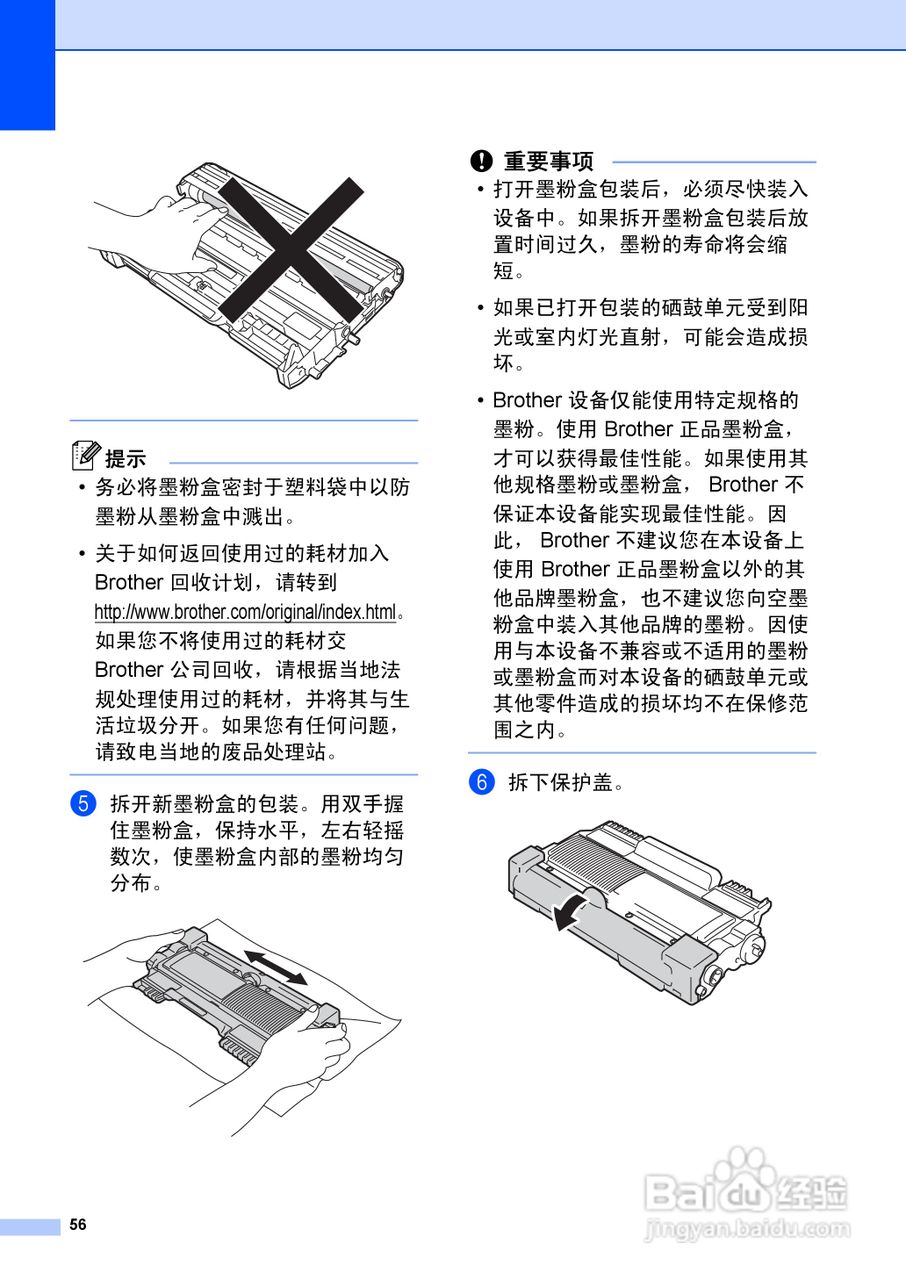 提示

• 务必将墨粉盒密封于塑料袋中以防墨粉从墨粉盒中溅出。

• 关于如何返回使用过的耗材加入 Brother 回收计划，请转到 http://www.brother.com/original/index.html。如果您不将使用过的耗材交 Brother 公司回收，请根据当地法规处理使用过的耗材，并将其与生活垃圾分开。如果您有任何问题，请致电当地的废品处理站。

5 拆开新墨粉盒的包装。用双手握住墨粉盒，保持水平，左右轻摇数次，使墨粉盒内部的墨粉均匀分布。

重要事项

• 打开墨粉盒包装后，必须尽快装入设备中。如果拆开墨粉盒包装后放置时间过久，墨粉的寿命将会缩短。

• 如果已打开包装的硒鼓单元受到阳光或室内灯光直射，可能会造成损坏。

• Brother 设备仅能使用特定规格的墨粉。使用 Brother 正品墨粉盒，才可以获得最佳性能。如果使用其他规格墨粉或墨粉盒， Brother 不保证本设备能实现最佳性能。因此， Brother 不建议您在本设备上使用 Brother 正品墨粉盒以外的其他品牌墨粉盒，也不建议您向空墨粉盒中装入其他品牌的墨粉。因使用与本设备不兼容或不适用的墨粉或墨粉盒而对本设备的硒鼓单元或其他零件造成的损坏均不在保修范围之内。

6 拆下保护盖。

56

Baidu经验
jingyan.baidu.com