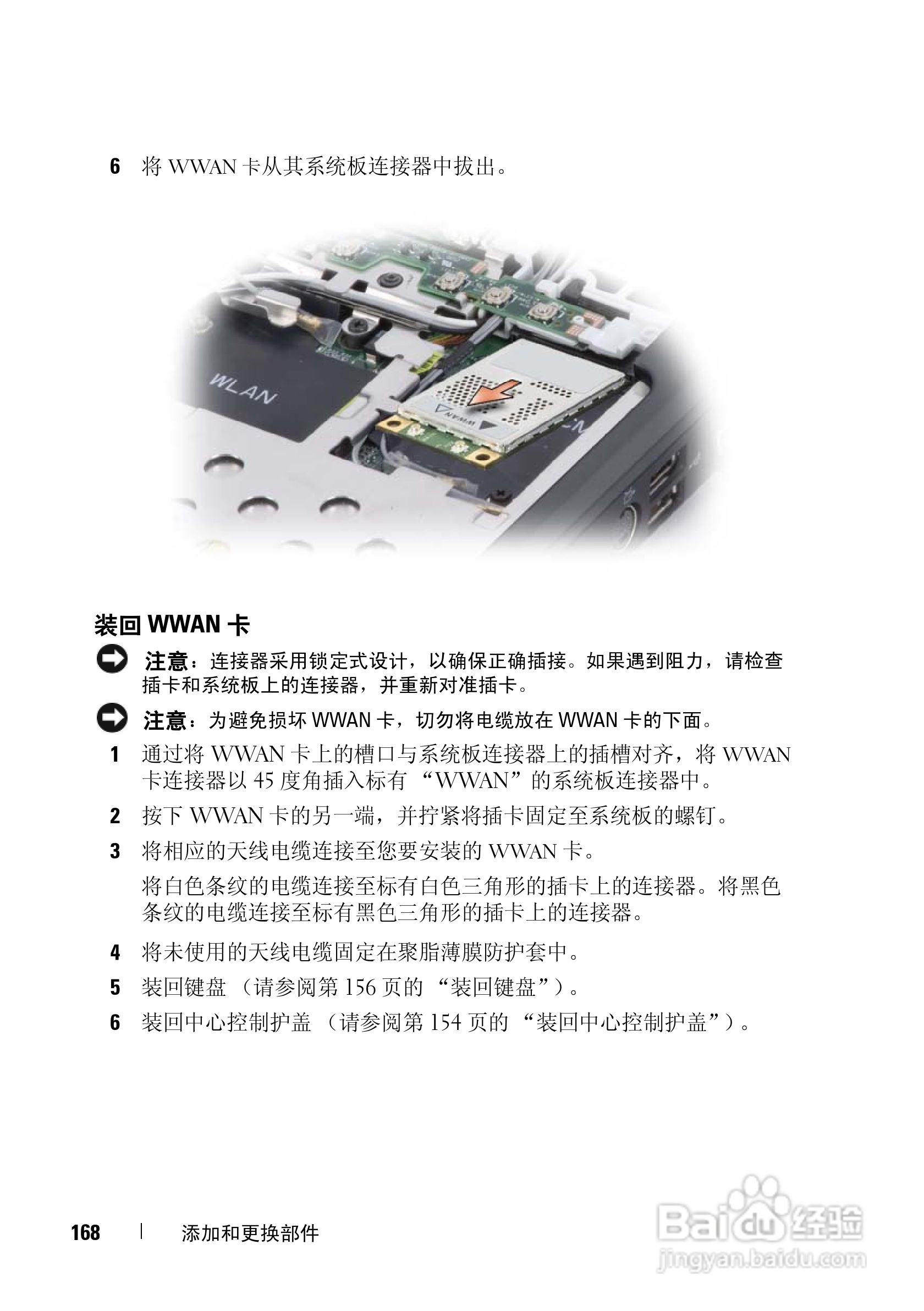 6 将 WWAN 卡从其系统板连接器中拔出。

WLAN

WWAN

装回 WWAN 卡

注意：连接器采用锁定式设计，以确保正确插接。如果遇到阻力，请检查插卡和系统板上的连接器，并重新对准插卡。

注意：为避免损坏 WWAN 卡，切勿将电缆放在 WWAN 卡的下面。

1 通过将 WWAN 卡上的槽口与系统板连接器上的插槽对齐，将 WWAN 卡连接器以 45 度角插入标有 “WWAN”的系统板连接器中。

2 按下 WWAN 卡的另一端，并拧紧将插卡固定至系统板的螺钉。

3 将相应的天线电缆连接至您要安装的 WWAN 卡。

将白色条纹的电缆连接至标有白色三角形的插卡上的连接器。将黑色条纹的电缆连接至标有黑色三角形的插卡上的连接器。

4 将未使用的天线电缆固定在聚脂薄膜防护套中。

5 装回键盘 （请参阅第 156 页的 “装回键盘”）。

6 装回中心控制护盖 （请参阅第 154 页的 “装回中心控制护盖”）。

168 | 添加和更换部件

Baidu 经验
jingyan.baidu.com