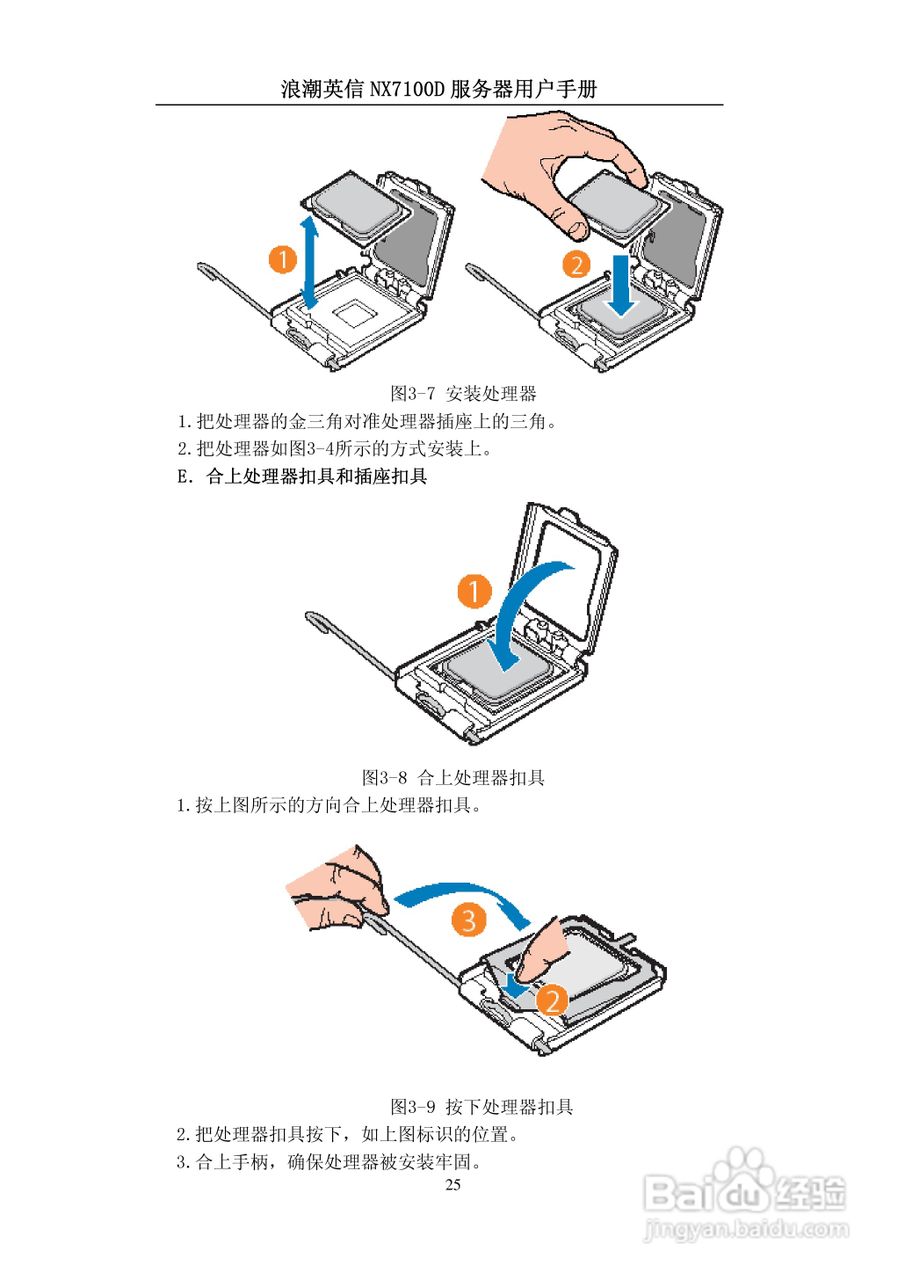 浪潮英信 NX7100D 服务器用户手册

1

2

图3-7 安装处理器

1.把处理器的金三角对准处理器插座上的三角。

2.把处理器如图3-4所示的方式安装上。

E. 合上处理器扣具和插座扣具

1

图3-8 合上处理器扣具

1.按上图所示的方向合上处理器扣具。

3

2

图3-9 按下处理器扣具

2.把处理器扣具按下，如上图标识的位置。

3.合上手柄，确保处理器被安装牢固。

25

Baidu经验
jingyan.baidu.com