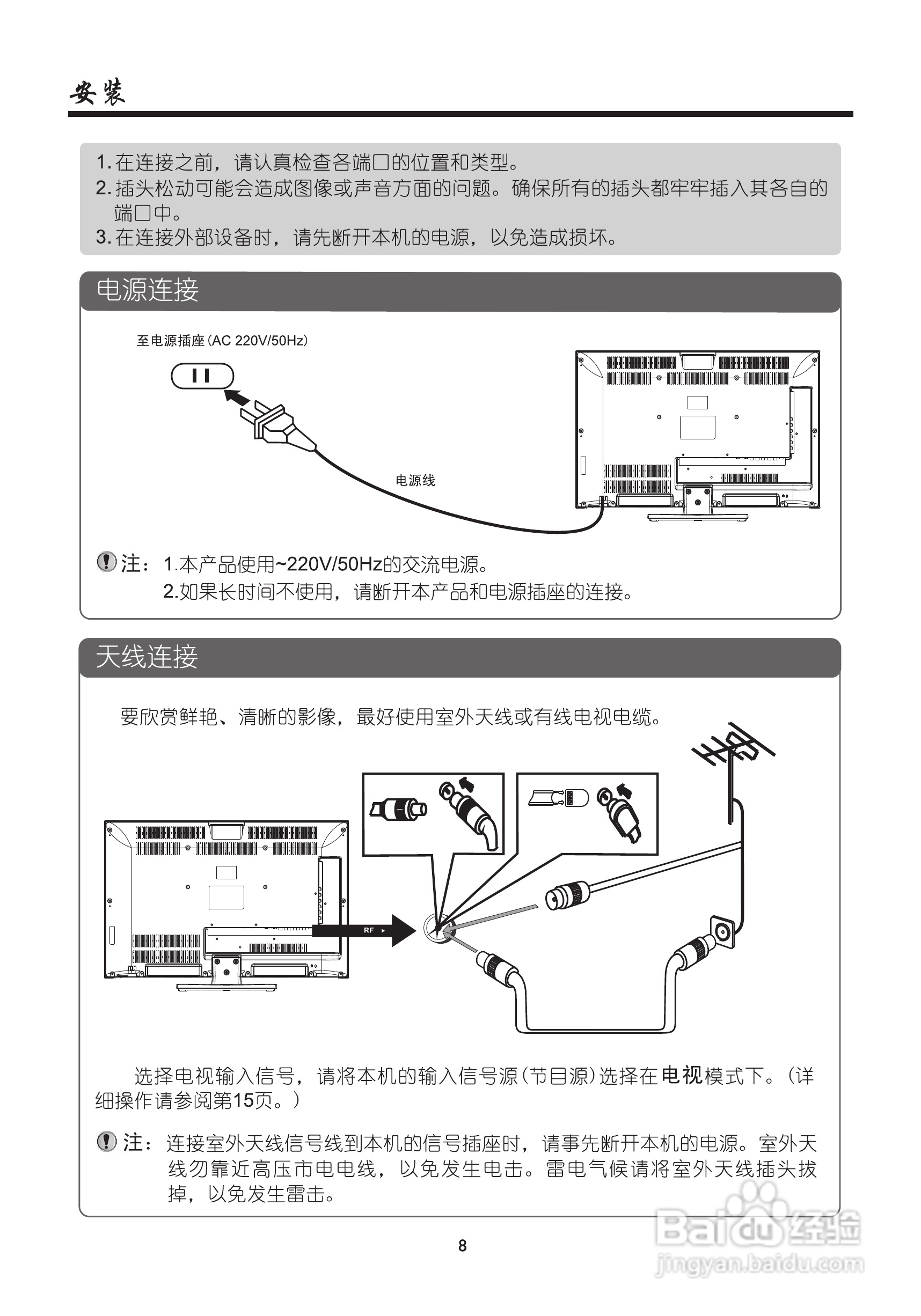 安装

1. 在连接之前，请认真检查各端口的位置和类型。
2. 插头松动可能会造成图像或声音方面的问题。确保所有的插头都牢牢插入其各自的端口中。
3. 在连接外部设备时，请先断开本机的电源，以免造成损坏。

电源连接

至电源插座(AC 220V/50Hz)

电源线

注：1.本产品使用~220V/50Hz的交流电源。
2.如果长时间不使用，请断开本产品和电源插座的连接。

天线连接

要欣赏鲜艳、清晰的影像，最好使用室外天线或有线电视电缆。

RF

选择电视输入信号，请将本机的输入信号源(节目源)选择在电视模式下。(详细操作请参阅第15页。)

注：连接室外天线信号线到本机的信号插座时，请事先断开本机的电源。室外天线勿靠近高压市电电线，以免发生电击。雷电气候请将室外天线插头拔掉，以免发生雷击。

8

Baidu经验
jingyan.baidu.com