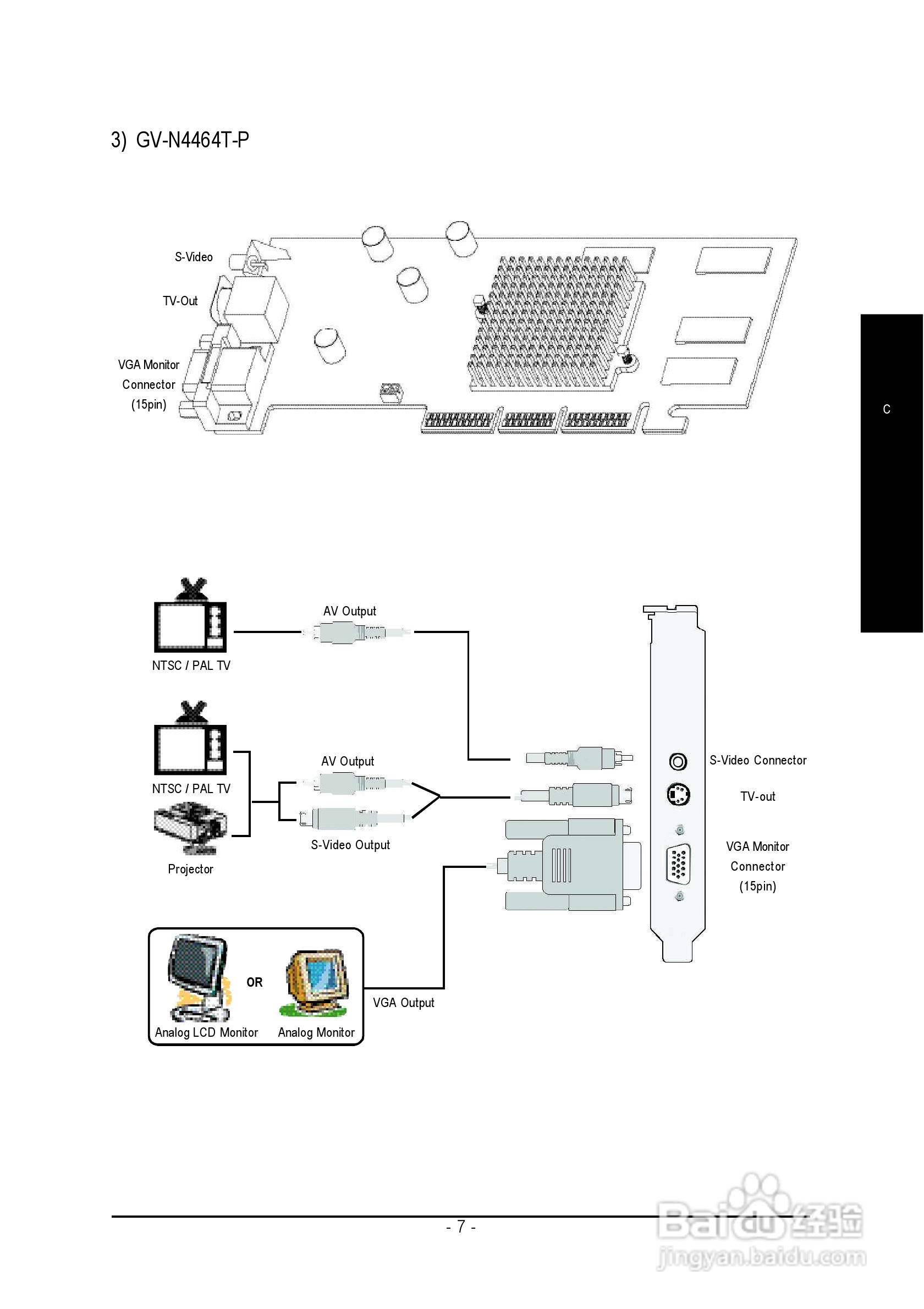 3) GV-N4464T-P

S-Video

TV-Out

VGA Monitor Connector (15pin)

C

AV Output

NTSC / PAL TV

NTSC / PAL TV

AV Output

S-Video Output

Projector

S-Video Connector

TV-out

VGA Monitor Connector (15pin)

OR

Analog LCD Monitor

Analog Monitor

VGA Output

- 7 -

Baidu经验
jingyan.baidu.com