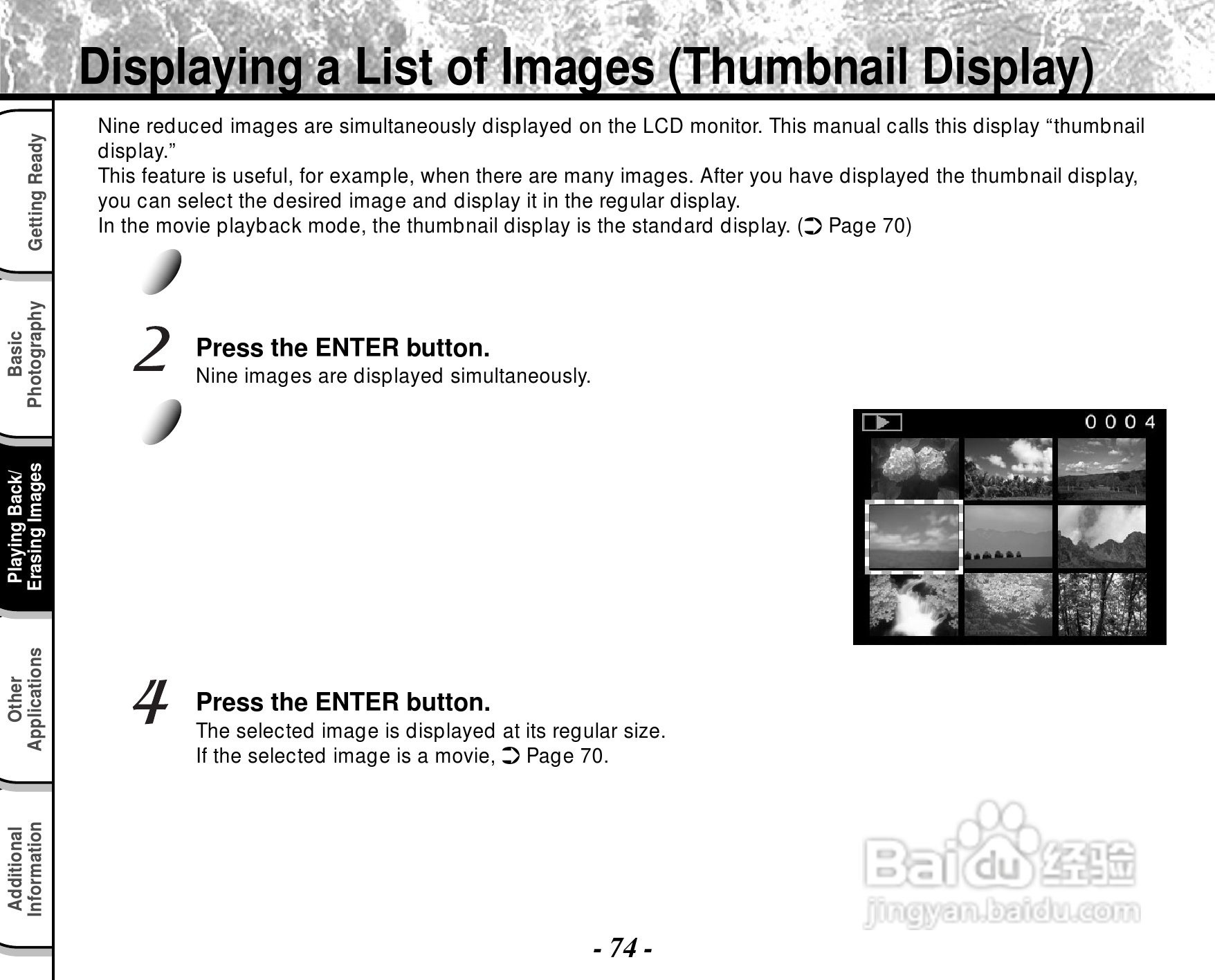 Displaying a List of Images (Thumbnail Display)

Getting Ready

Basic Photography

Playing Back/ Erasing Images

Other Applications

Additional Information

Nine reduced images are simultaneously displayed on the LCD monitor. This manual calls this display “thumbnail display.”
This feature is useful, for example, when there are many images. After you have displayed the thumbnail display, you can select the desired image and display it in the regular display.
In the movie playback mode, the thumbnail display is the standard display. (➲ Page 70)

2 Press the ENTER button.
Nine images are displayed simultaneously.

0004

4 Press the ENTER button.
The selected image is displayed at its regular size.
If the selected image is a movie, ➲ Page 70.

Baidu 经验
jingyan.baidu.com

- 74 -