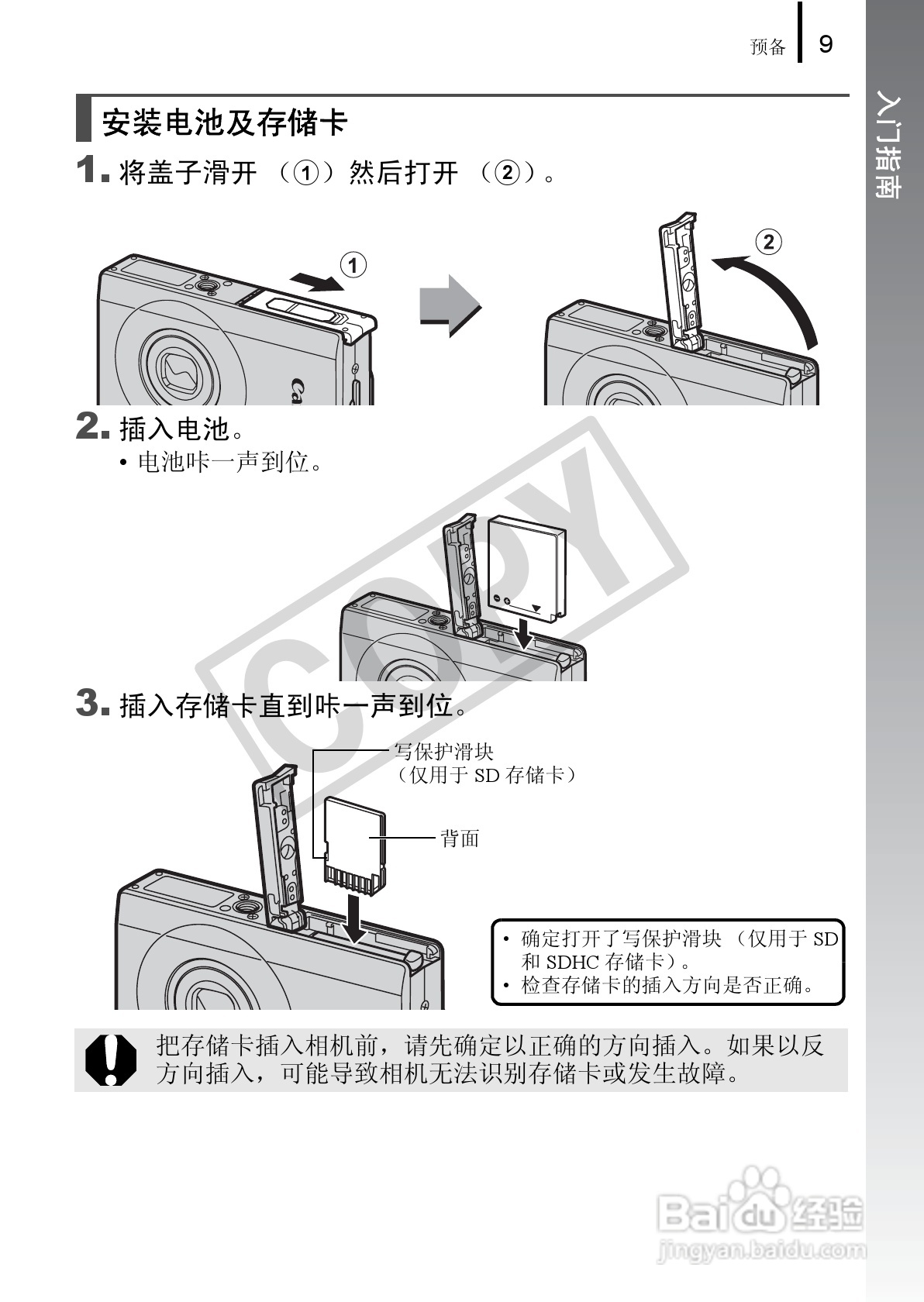 预备 9

入门指南

安装电池及存储卡

1. 将盖子滑开（①）然后打开（②）。

①

②

2. 插入电池。
• 电池咔一声到位。

COPY

3. 插入存储卡直到咔一声到位。

写保护滑块
（仅用于 SD 存储卡）

背面

• 确定打开了写保护滑块（仅用于 SD 和 SDHC 存储卡）。
• 检查存储卡的插入方向是否正确。

把存储卡插入相机前，请先确定以正确的方向插入。如果以反方向插入，可能导致相机无法识别存储卡或发生故障。

Baidu 经验
jingyan.baidu.com