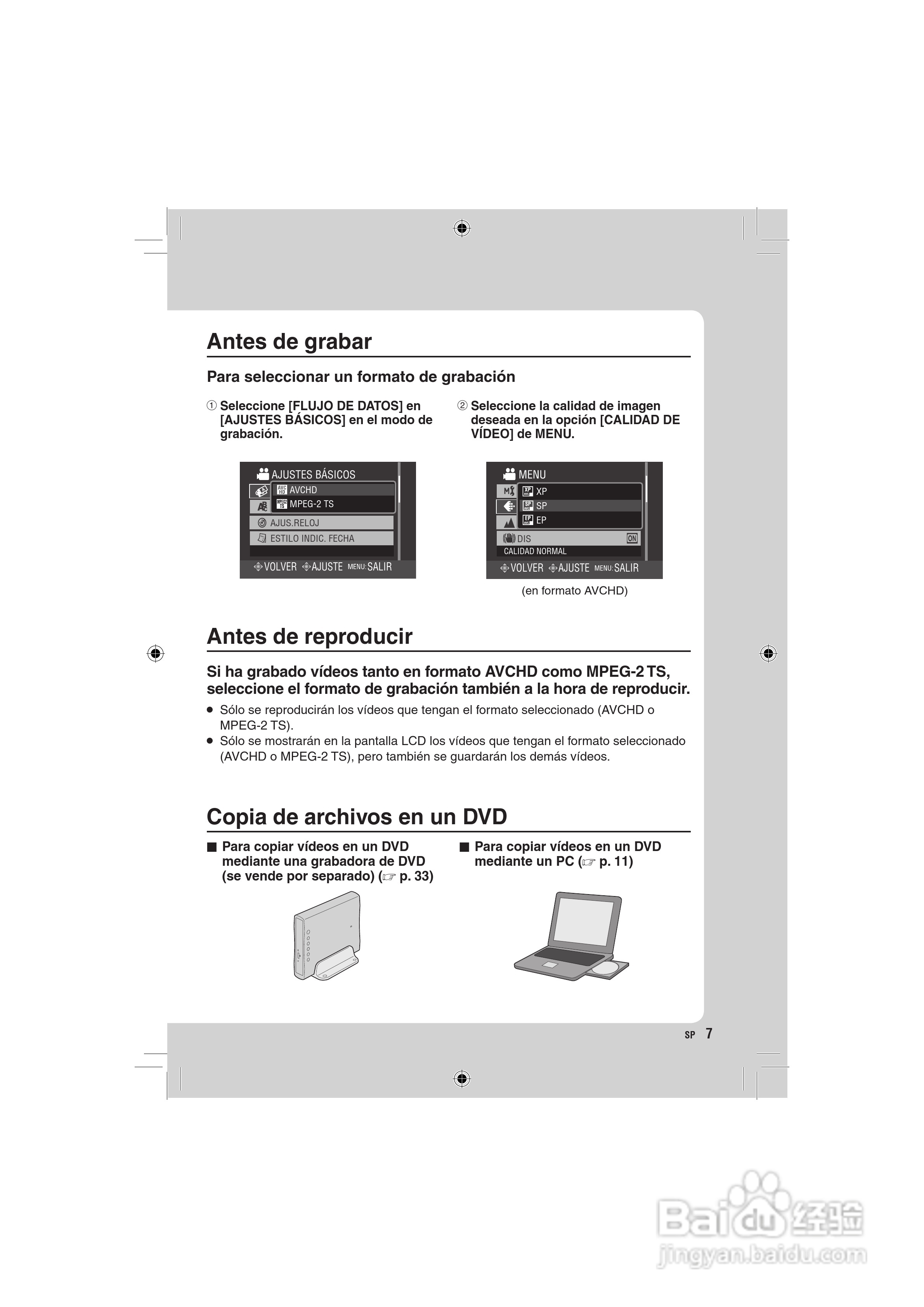 Antes de grabar

Para seleccionar un formato de grabación

① Seleccione [FLUJO DE DATOS] en [AJUSTES BÁSICOS] en el modo de grabación.

AJUSTES BÁSICOS
AVCHD
MPEG-2 TS
AJUS.RELOJ
ESTILO INDIC. FECHA
VOLVER AJUSTE MENU: SALIR

② Seleccione la calidad de imagen deseada en la opción [CALIDAD DE VÍDEO] de MENU.

MENU
XP
SP
EP
DIS ON
CALIDAD NORMAL
VOLVER AJUSTE MENU: SALIR

(en formato AVCHD)

Antes de reproducir

Si ha grabado vídeos tanto en formato AVCHD como MPEG-2 TS, seleccione el formato de grabación también a la hora de reproducir.

● Sólo se reproducirán los vídeos que tengan el formato seleccionado (AVCHD o MPEG-2 TS).
● Sólo se mostrarán en la pantalla LCD los vídeos que tengan el formato seleccionado (AVCHD o MPEG-2 TS), pero también se guardarán los demás vídeos.

Copia de archivos en un DVD

■ Para copiar vídeos en un DVD mediante una grabadora de DVD (se vende por separado) (☞ p. 33)

■ Para copiar vídeos en un DVD mediante un PC (☞ p. 11)

SP 7

Baidu 经验
jingyan.baidu.com