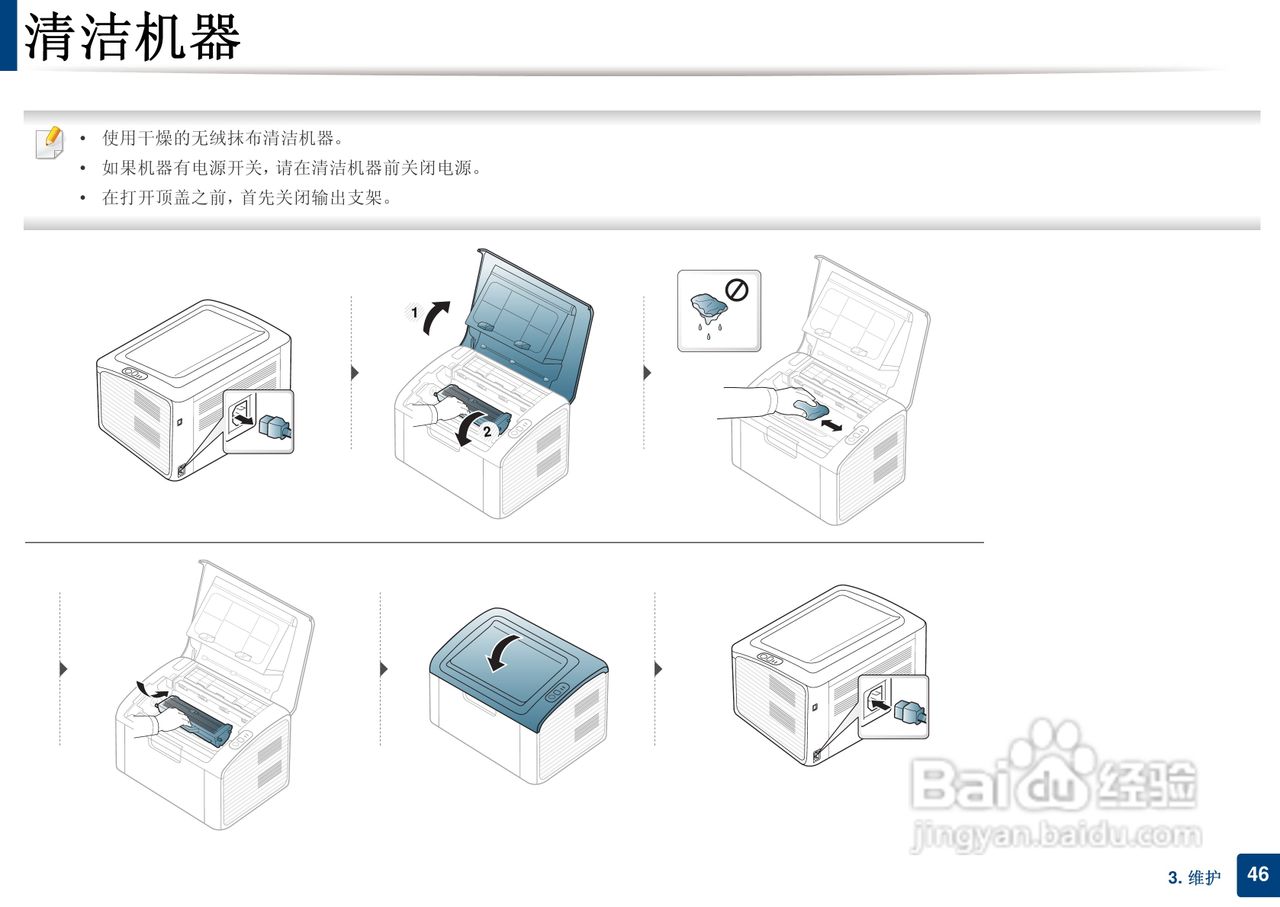 清洁机器

• 使用干燥的无绒抹布清洁机器。
• 如果机器有电源开关，请在清洁机器前关闭电源。
• 在打开顶盖之前，首先关闭输出支架。

1
2

Baidu经验
jingyan.baidu.com

3. 维护 46