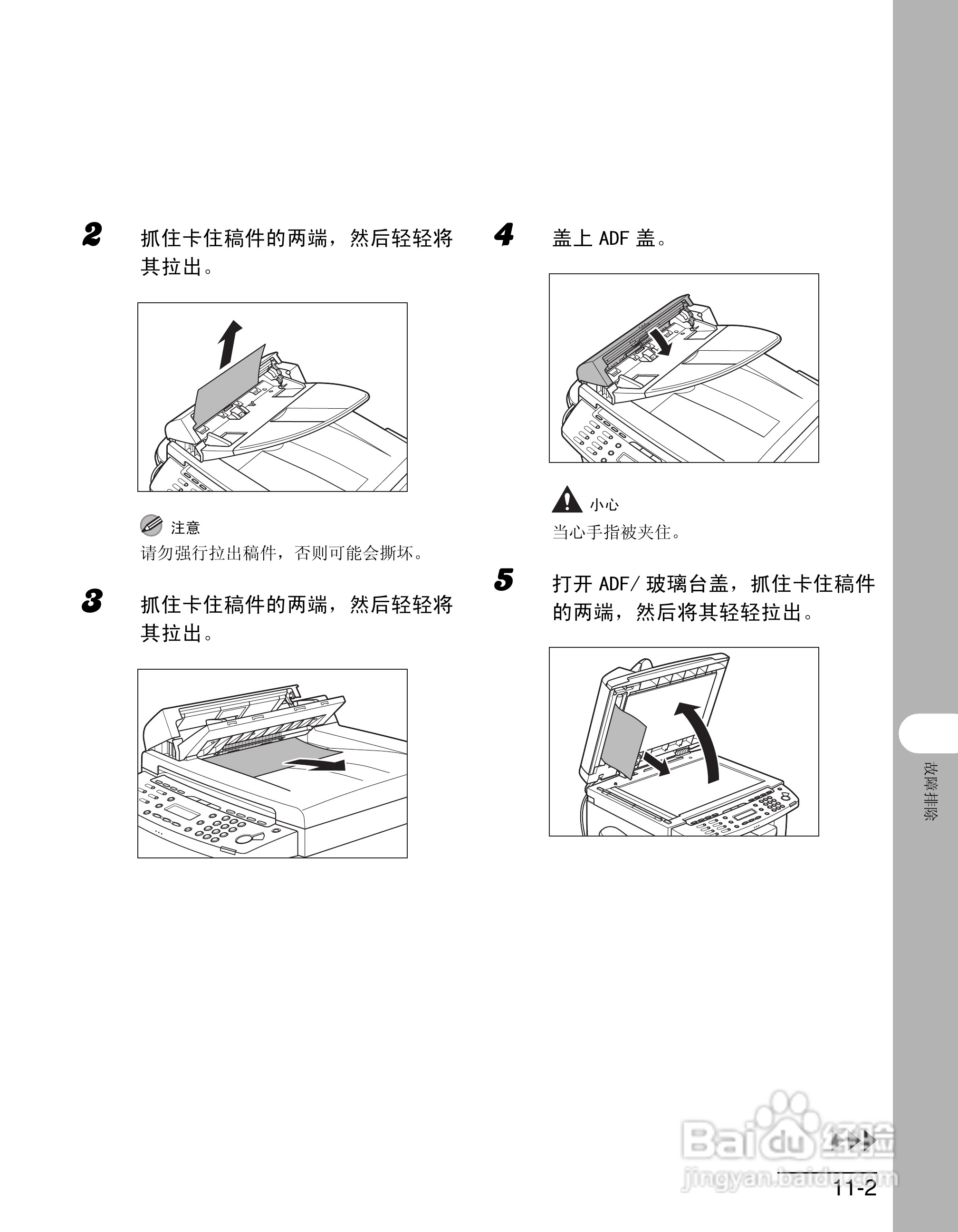 2 抓住卡住稿件的两端，然后轻轻将其拉出。

注意
请勿强行拉出稿件，否则可能会撕坏。

3 抓住卡住稿件的两端，然后轻轻将其拉出。

4 盖上 ADF 盖。

小心
当心手指被夹住。

5 打开 ADF/ 玻璃台盖，抓住卡住稿件的两端，然后将其轻轻拉出。

故障排除

Baidu 经验
jingyan.baidu.com

11-2