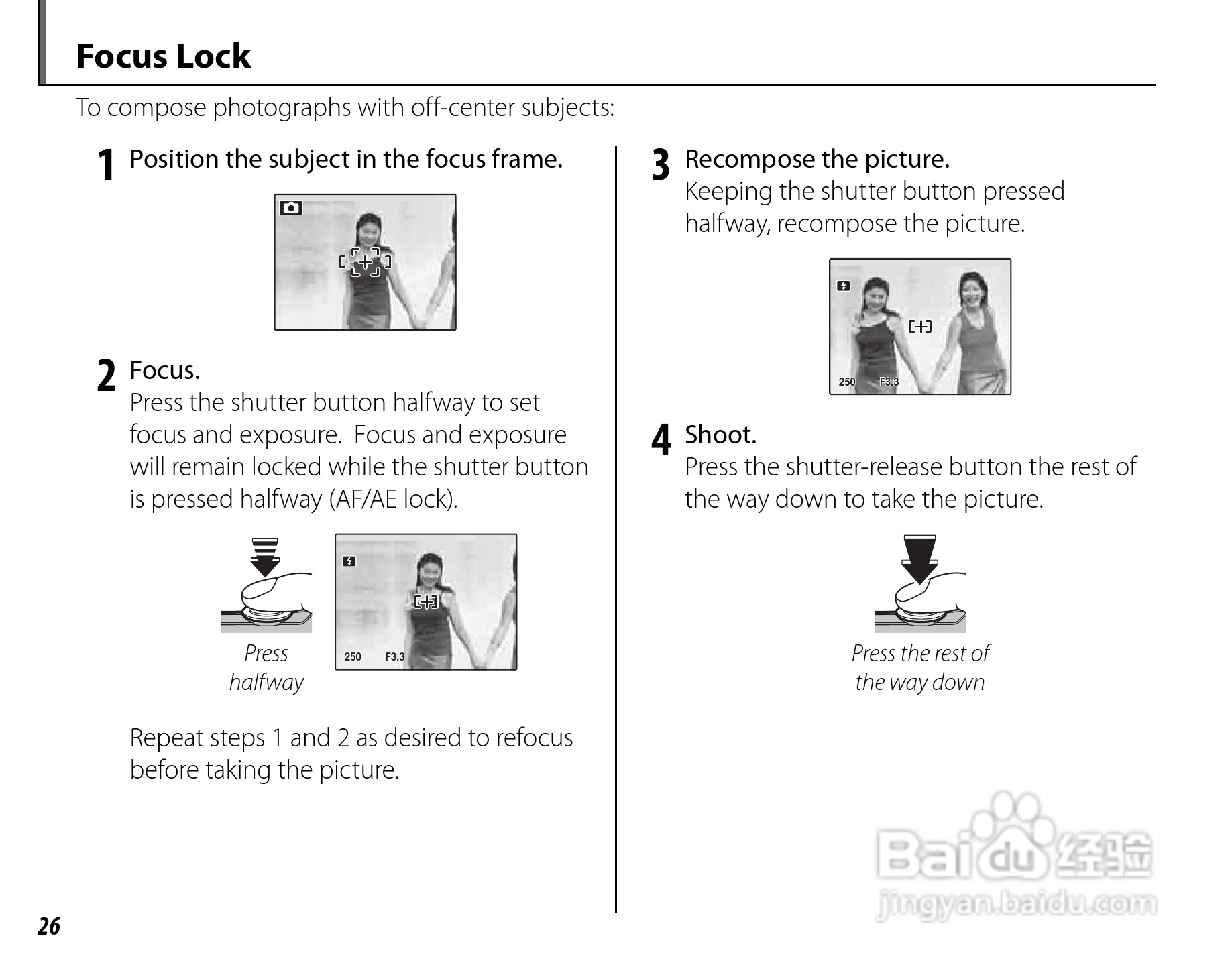 Focus Lock

To compose photographs with off-center subjects:

1 Position the subject in the focus frame.

2 Focus.
Press the shutter button halfway to set focus and exposure. Focus and exposure will remain locked while the shutter button is pressed halfway (AF/AE lock).

Press halfway

250 F3.3

Repeat steps 1 and 2 as desired to refocus before taking the picture.

3 Recompose the picture.
Keeping the shutter button pressed halfway, recompose the picture.

250 F3.3

4 Shoot.
Press the shutter-release button the rest of the way down to take the picture.

Press the rest of the way down

Baidu 经验
jingyan.baidu.com

26