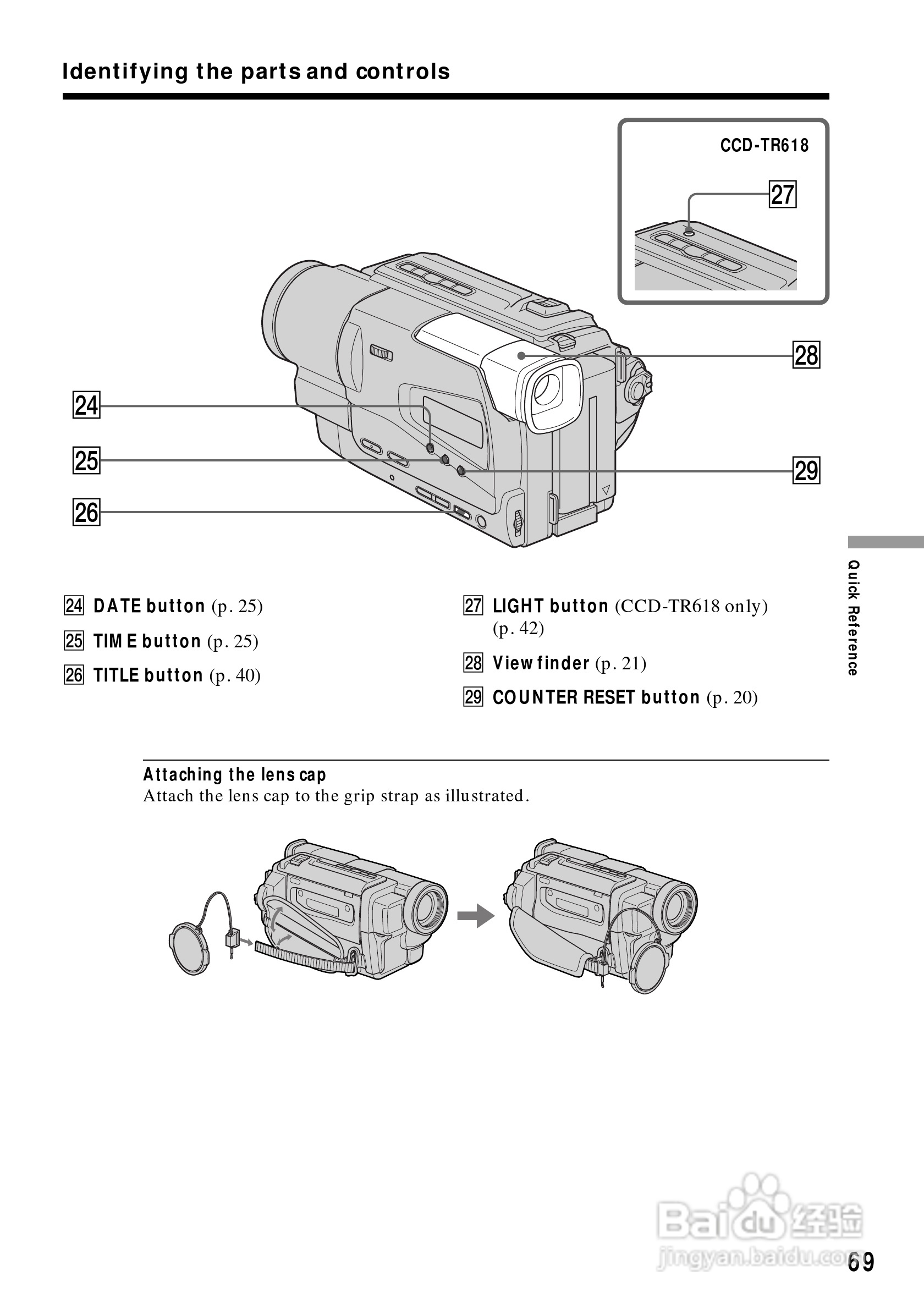 Identifying the parts and controls

CCD-TR618

27

28

24

25

29

26

24 DATE button (p. 25)

25 TIME button (p. 25)

26 TITLE button (p. 40)

27 LIGHT button (CCD-TR618 only) (p. 42)

28 Viewfinder (p. 21)

29 COUNTER RESET button (p. 20)

Quick Reference

Attaching the lens cap
Attach the lens cap to the grip strap as illustrated.

Baidu 经验
jingyan.baidu.com

69