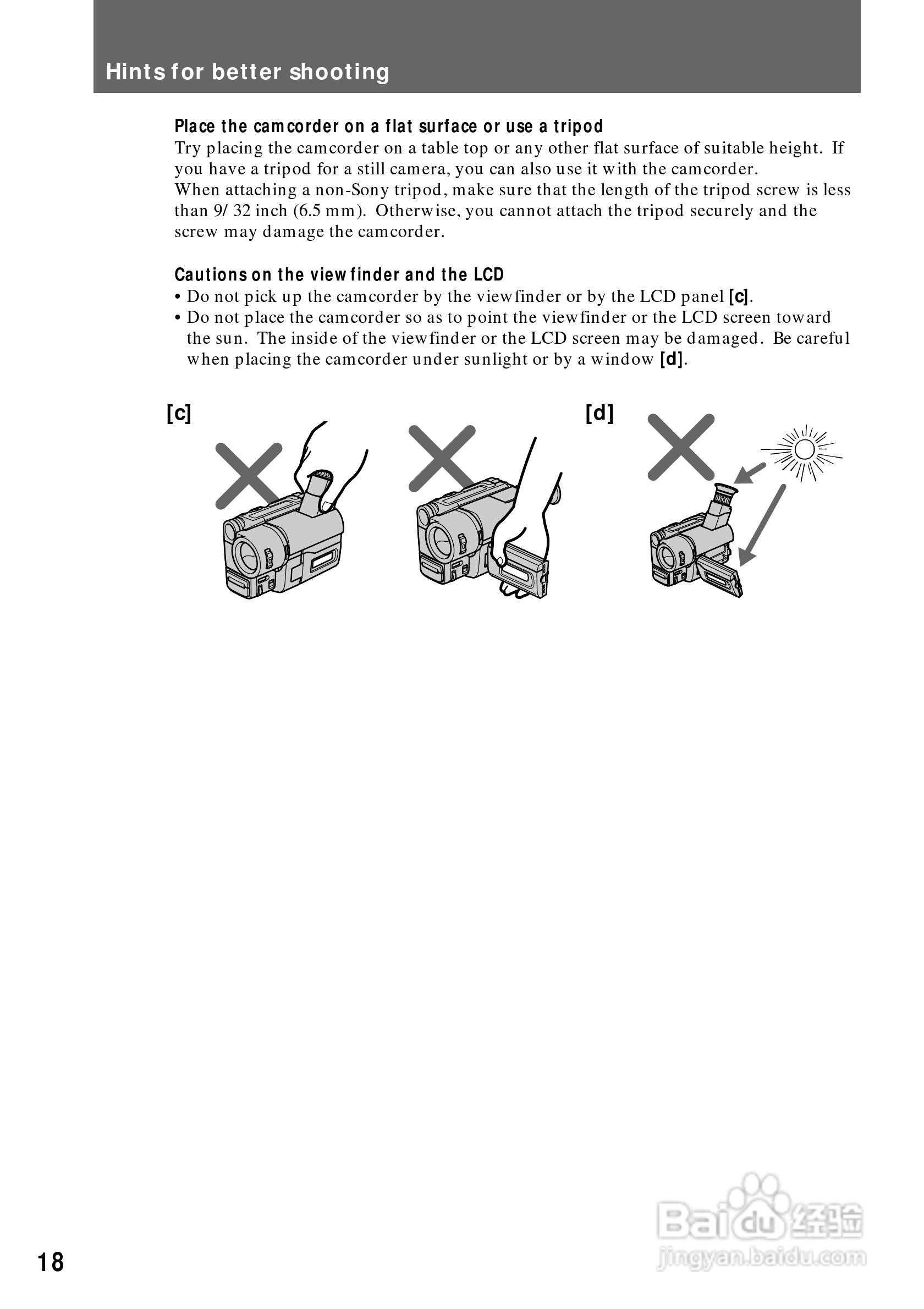 Hints for better shooting

Place the camcorder on a flat surface or use a tripod
Try placing the camcorder on a table top or any other flat surface of suitable height. If you have a tripod for a still camera, you can also use it with the camcorder.
When attaching a non-Sony tripod, make sure that the length of the tripod screw is less than 9/32 inch (6.5 mm). Otherwise, you cannot attach the tripod securely and the screw may damage the camcorder.

Cautions on the viewfinder and the LCD
• Do not pick up the camcorder by the viewfinder or by the LCD panel [c].
• Do not place the camcorder so as to point the viewfinder or the LCD screen toward the sun. The inside of the viewfinder or the LCD screen may be damaged. Be careful when placing the camcorder under sunlight or by a window [d].

[c]

[d]

18

Baidu 经验
jingyan.baidu.com