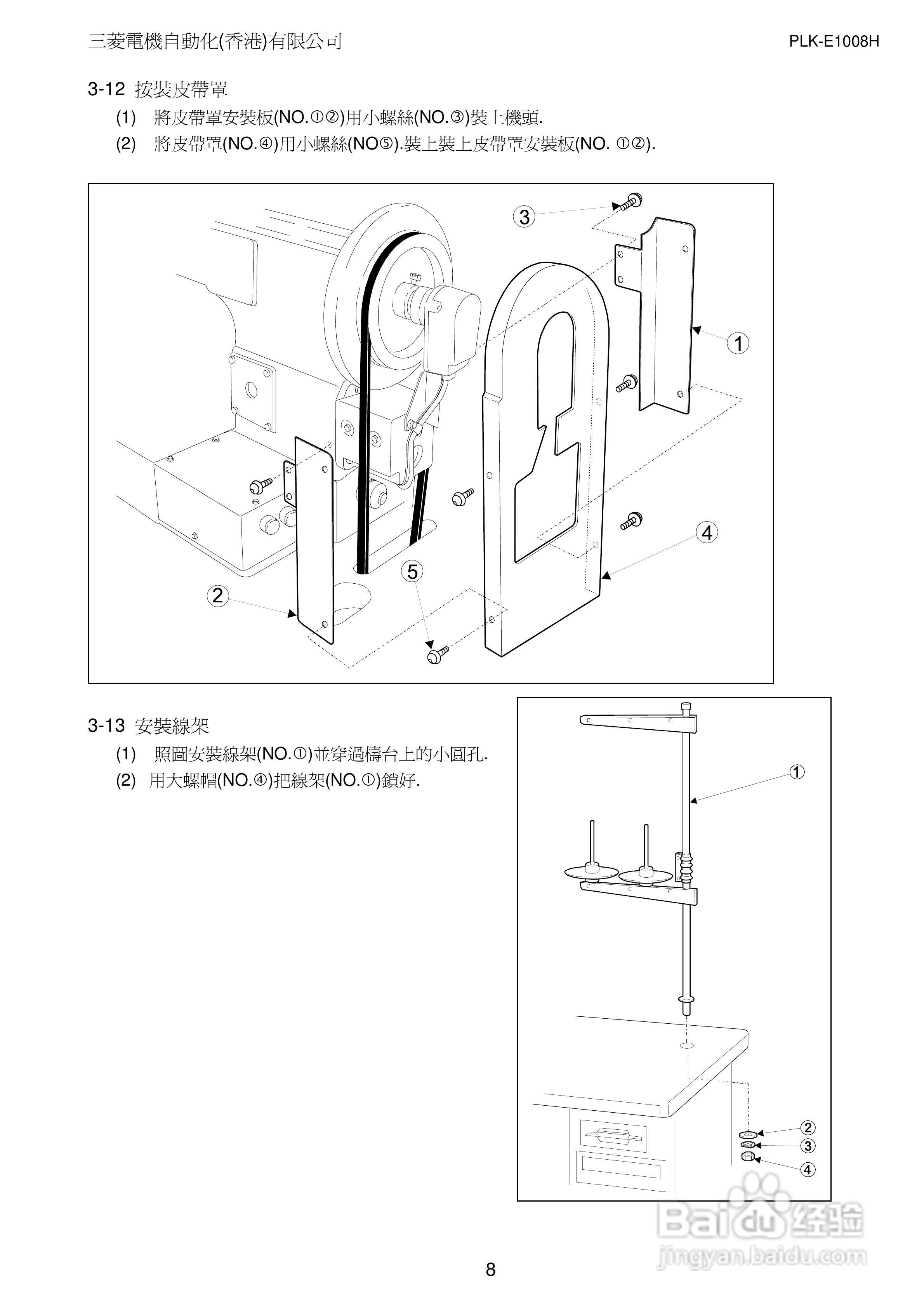 三菱電機自動化(香港)有限公司

PLK-E1008H

3-12 按裝皮帶罩

(1) 將皮帶罩安裝板(NO.①②)用小螺絲(NO.③)裝上機頭.

(2) 將皮帶罩(NO.④)用小螺絲(NO⑤).裝上裝上皮帶罩安裝板(NO. ①②).

③

①

④

⑤

②

3-13 安裝線架

(1) 照圖安裝線架(NO.①)並穿過檯台上的小圓孔.

(2) 用大螺帽(NO.④)把線架(NO.①)鎖好.

①

②

③

④

Baidu 经验
jingyan.baidu.com

8