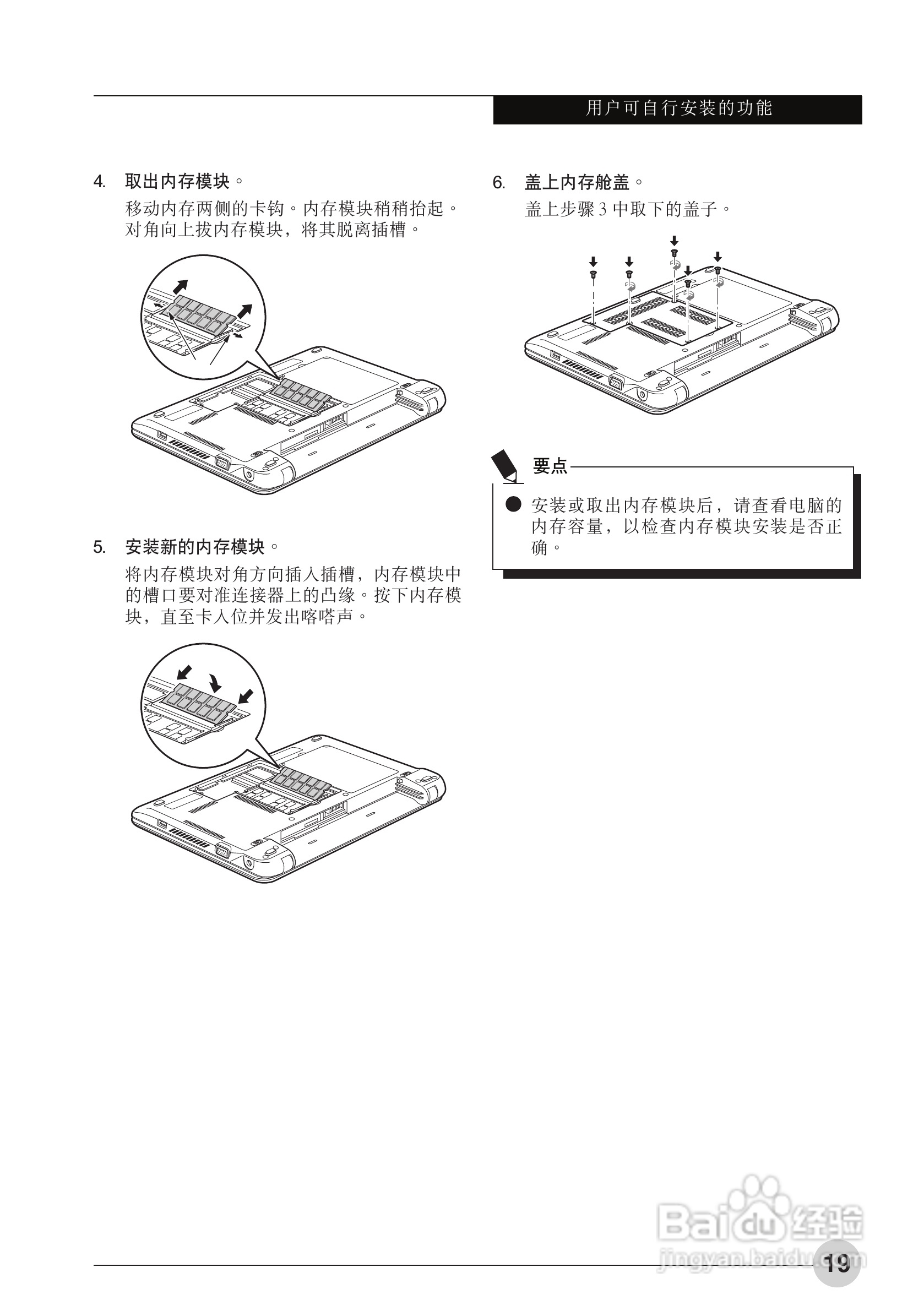 用户可自行安装的功能

4. 取出内存模块。

移动内存两侧的卡钩。内存模块稍稍抬起。对角向上拔内存模块，将其脱离插槽。

5. 安装新的内存模块。

将内存模块对角方向插入插槽，内存模块中的槽口要对准连接器上的凸缘。按下内存模块，直至卡入位并发出喀嗒声。

6. 盖上内存舱盖。

盖上步骤 3 中取下的盖子。

要点

● 安装或取出内存模块后，请查看电脑的内存容量，以检查内存模块安装是否正确。

Baidu 经验
jingyan.baidu.com

19