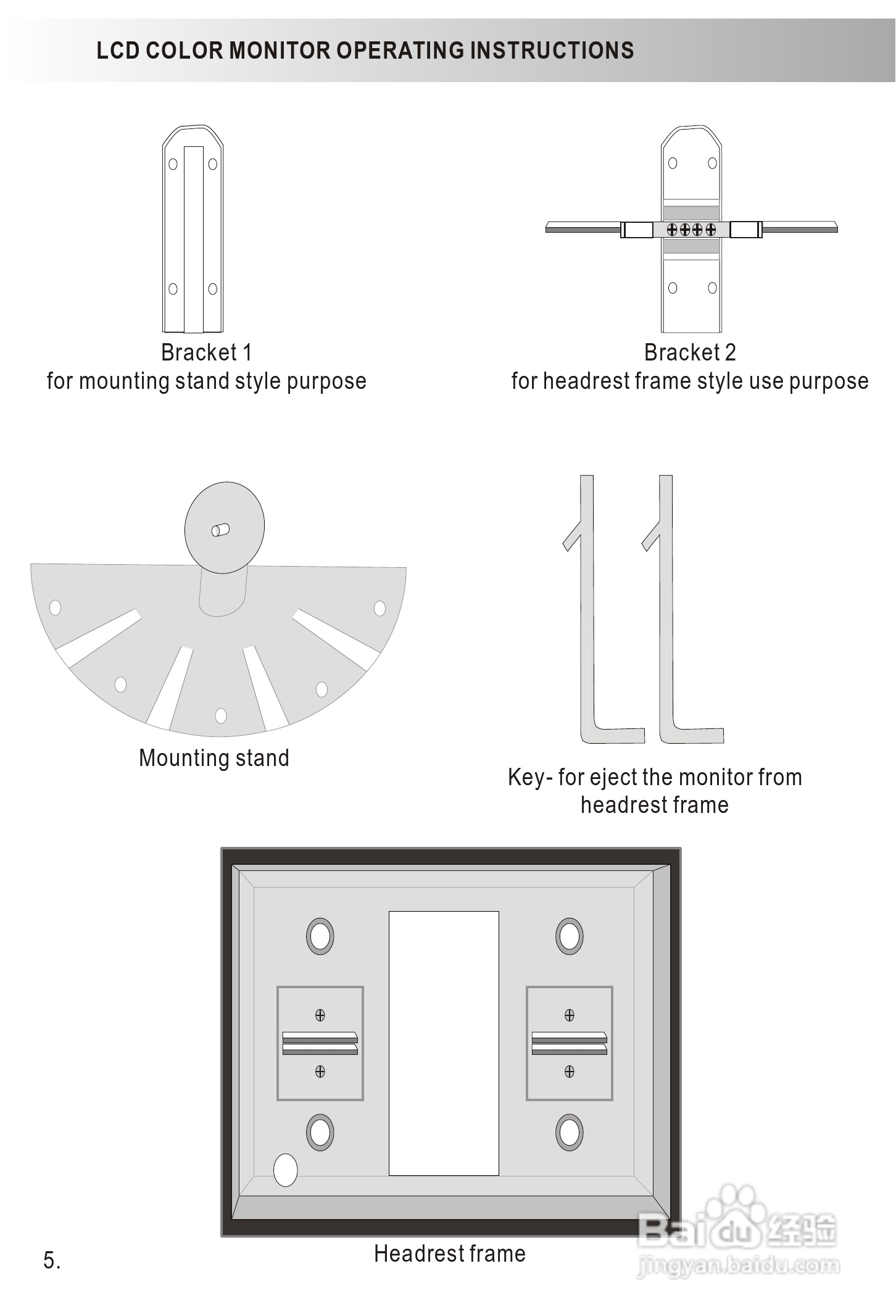 LCD COLOR MONITOR OPERATING INSTRUCTIONS

Bracket 1
for mounting stand style purpose

Bracket 2
for headrest frame style use purpose

Mounting stand

Key- for eject the monitor from headrest frame

Headrest frame

5.

Baidu 经验
jingyan.baidu.com