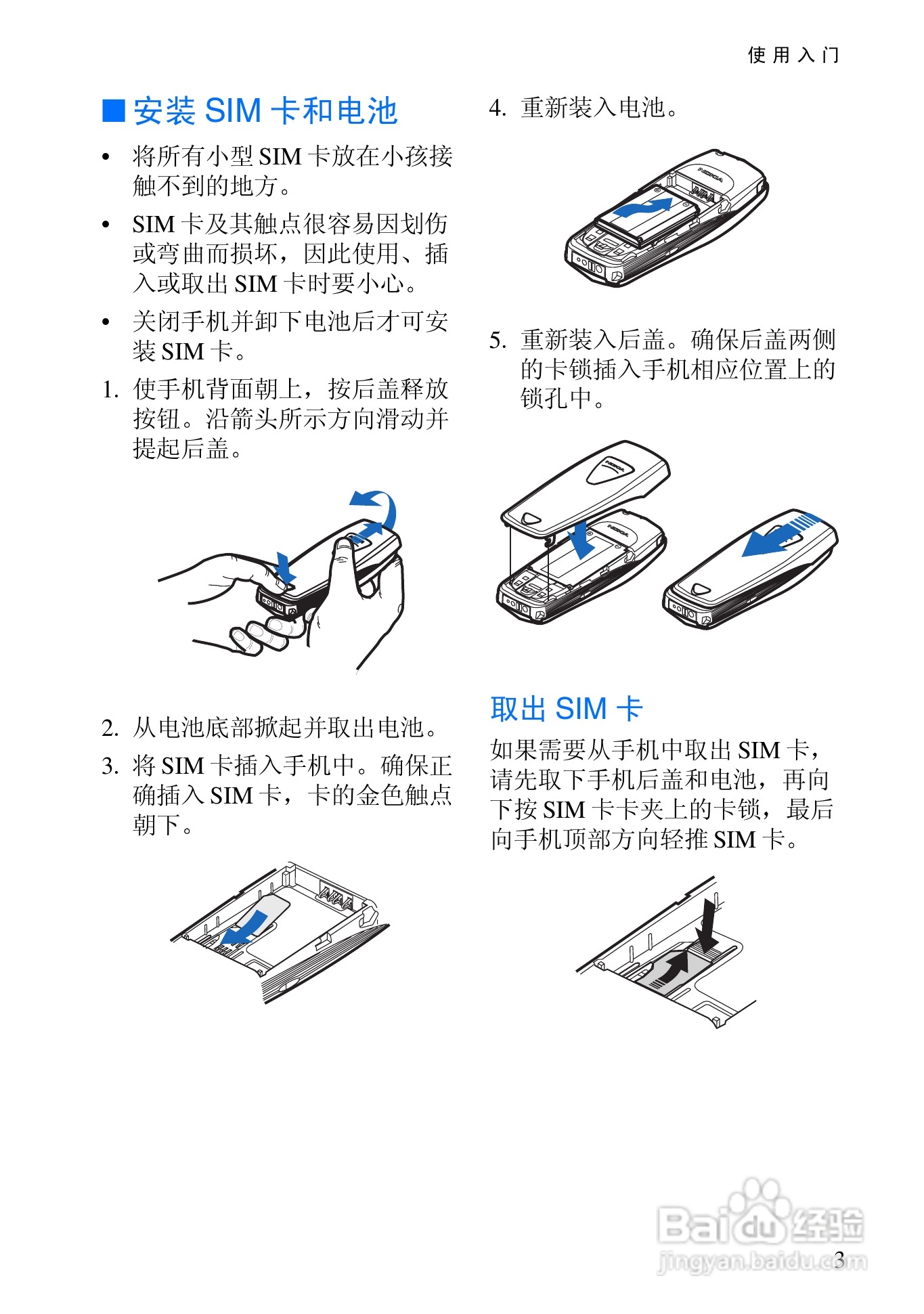 使用入门

■ 安装 SIM 卡和电池

• 将所有小型 SIM 卡放在小孩接触不到的地方。

• SIM 卡及其触点很容易因划伤或弯曲而损坏，因此使用、插入或取出 SIM 卡时要小心。

• 关闭手机并卸下电池后才可安装 SIM 卡。

1. 使手机背面朝上，按后盖释放按钮。沿箭头所示方向滑动并提起后盖。

2. 从电池底部掀起并取出电池。

3. 将 SIM 卡插入手机中。确保正确插入 SIM 卡，卡的金色触点朝下。

4. 重新装入电池。

NOKIA

5. 重新装入后盖。确保后盖两侧的卡锁插入手机相应位置上的锁孔中。

NOKIA

NOKIA

取出 SIM 卡

如果需要从手机中取出 SIM 卡，请先取下手机后盖和电池，再向下按 SIM 卡卡夹上的卡锁，最后向手机顶部方向轻推 SIM 卡。

Baidu 经验
jingyan.baidu.com

3