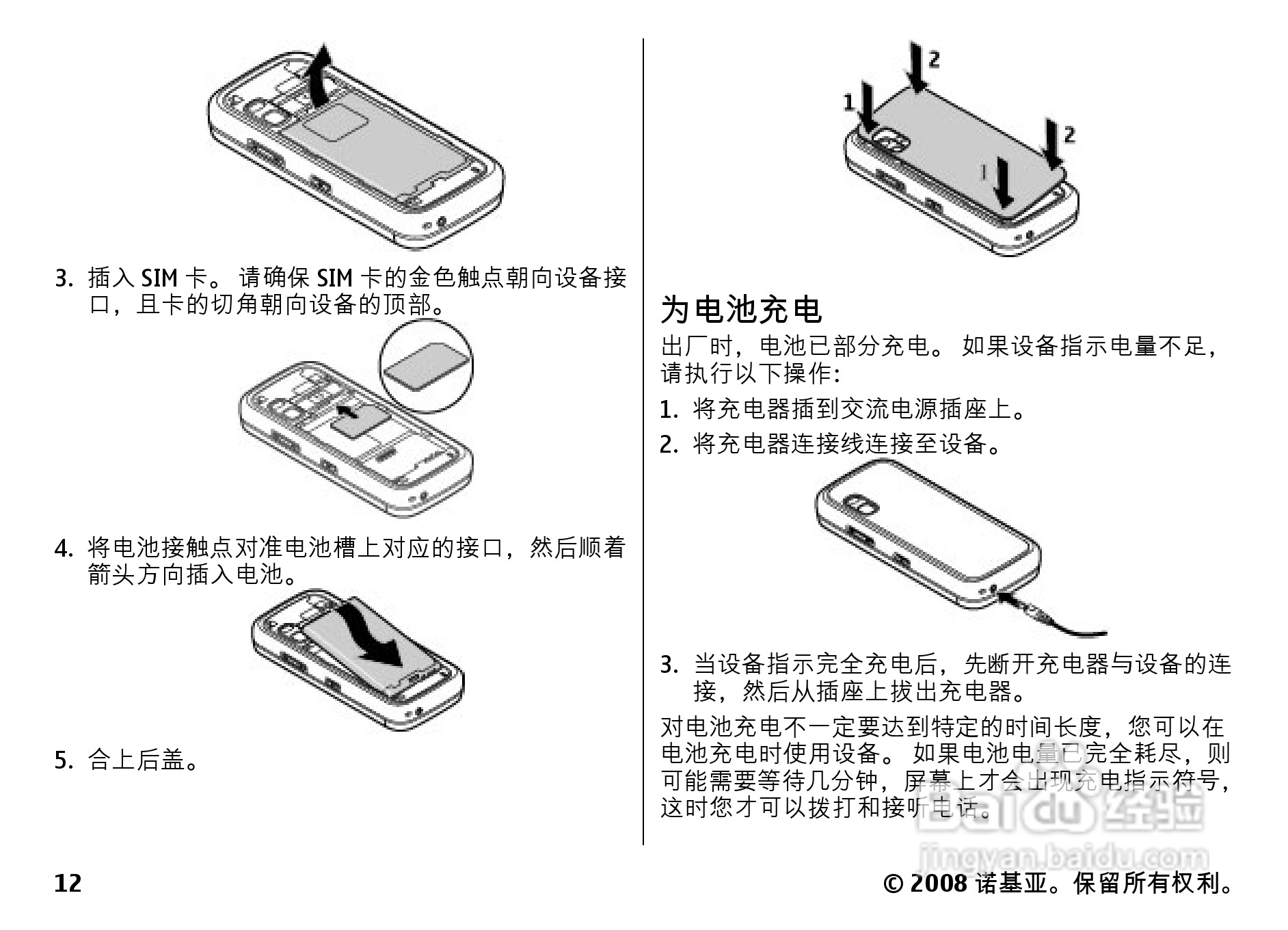 3. 插入 SIM 卡。 请确保 SIM 卡的金色触点朝向设备接口，且卡的切角朝向设备的顶部。

4. 将电池接触点对准电池槽上对应的接口，然后顺着箭头方向插入电池。

5. 合上后盖。

2

1

2

1

为电池充电

出厂时，电池已部分充电。 如果设备指示电量不足，请执行以下操作：

1. 将充电器插到交流电源插座上。

2. 将充电器连接线连接至设备。

3. 当设备指示完全充电后，先断开充电器与设备的连接，然后从插座上拔出充电器。

对电池充电不一定要达到特定的时间长度，您可以在电池充电时使用设备。 如果电池电量已完全耗尽，则可能需要等待几分钟，屏幕上才会出现充电指示符号，这时您才可以拨打和接听电话。

Baidu 经验
jingyan.baidu.com

12

© 2008 诺基亚。保留所有权利。