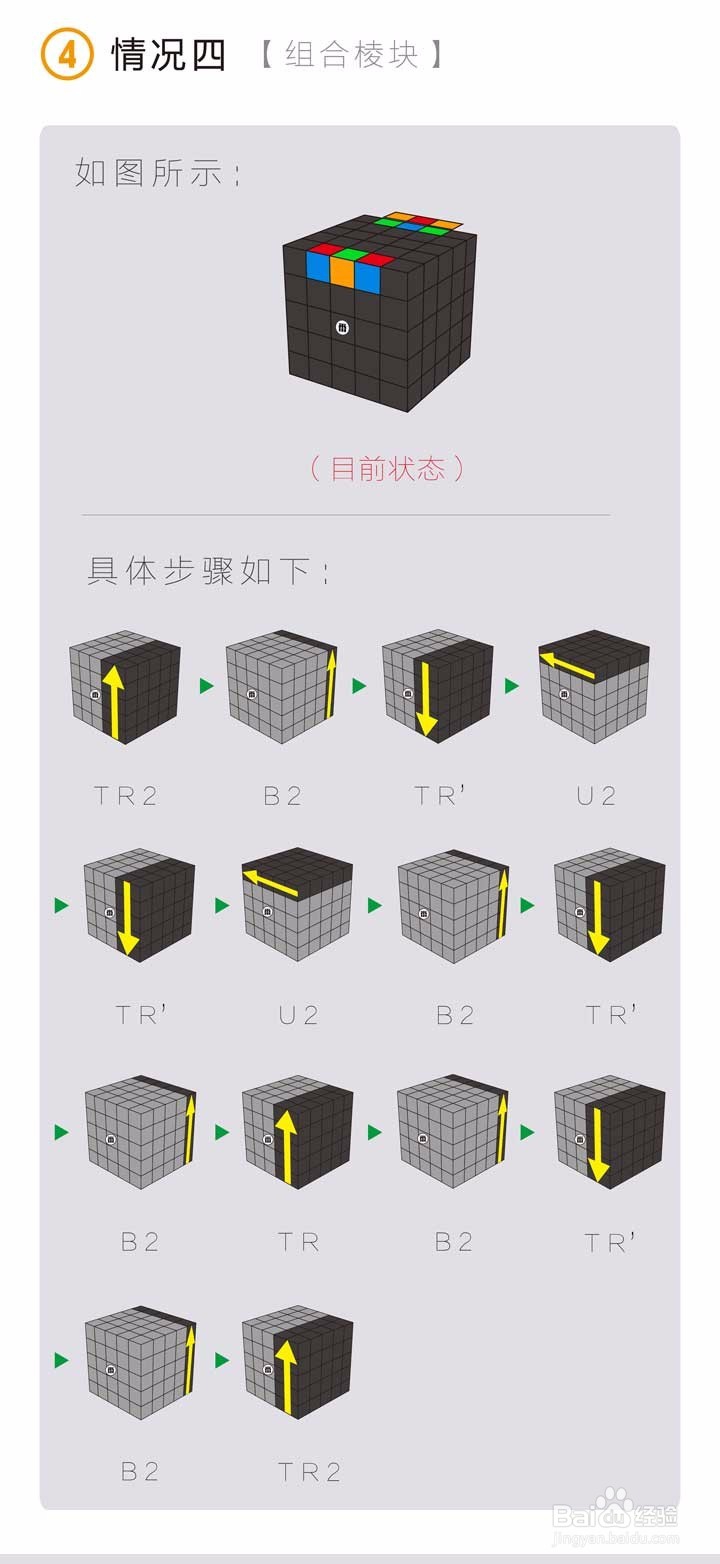 4 情况四 【组合棱块】

如图所示：

（目前状态）

具体步骤如下：

TR2 B2 TR' U2

TR' U2 B2 TR'

B2 TR B2 TR'

B2 TR2

Baidu经验
jingyan.baidu.com