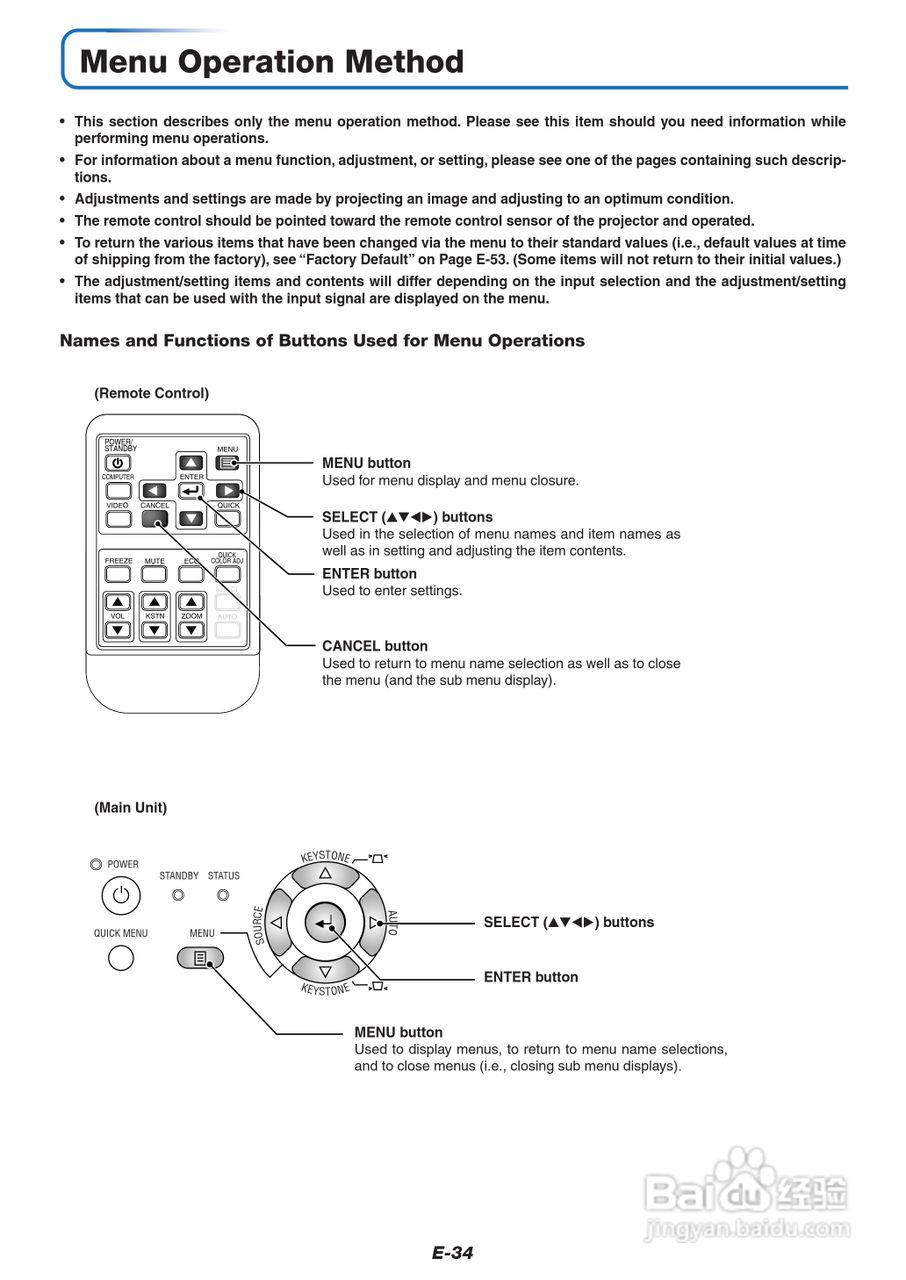 Menu Operation Method

• This section describes only the menu operation method. Please see this item should you need information while performing menu operations.

• For information about a menu function, adjustment, or setting, please see one of the pages containing such descriptions.

• Adjustments and settings are made by projecting an image and adjusting to an optimum condition.

• The remote control should be pointed toward the remote control sensor of the projector and operated.

• To return the various items that have been changed via the menu to their standard values (i.e., default values at time of shipping from the factory), see "Factory Default" on Page E-53. (Some items will not return to their initial values.)

• The adjustment/setting items and contents will differ depending on the input selection and the adjustment/setting items that can be used with the input signal are displayed on the menu.

Names and Functions of Buttons Used for Menu Operations

(Remote Control)

POWER/ STANDBY
MENU
COMPUTER
ENTER
VIDEO
CANCEL
QUICK
FREEZE
MUTE
ECO
QUICK COLOR ADJ
VOL
KSTN
ZOOM
AUTO

MENU button
Used for menu display and menu closure.

SELECT (▲▼◀▶) buttons
Used in the selection of menu names and item names as well as in setting and adjusting the item contents.

ENTER button
Used to enter settings.

CANCEL button
Used to return to menu name selection as well as to close the menu (and the sub menu display).

(Main Unit)

POWER
STANDBY
STATUS
QUICK MENU
MENU
KEYSTONE
SOURCE
AUTO
KEYSTONE

SELECT (▲▼◀▶) buttons

ENTER button

MENU button
Used to display menus, to return to menu name selections, and to close menus (i.e., closing sub menu displays).

Baidu经验
jingyan.baidu.com

E-34