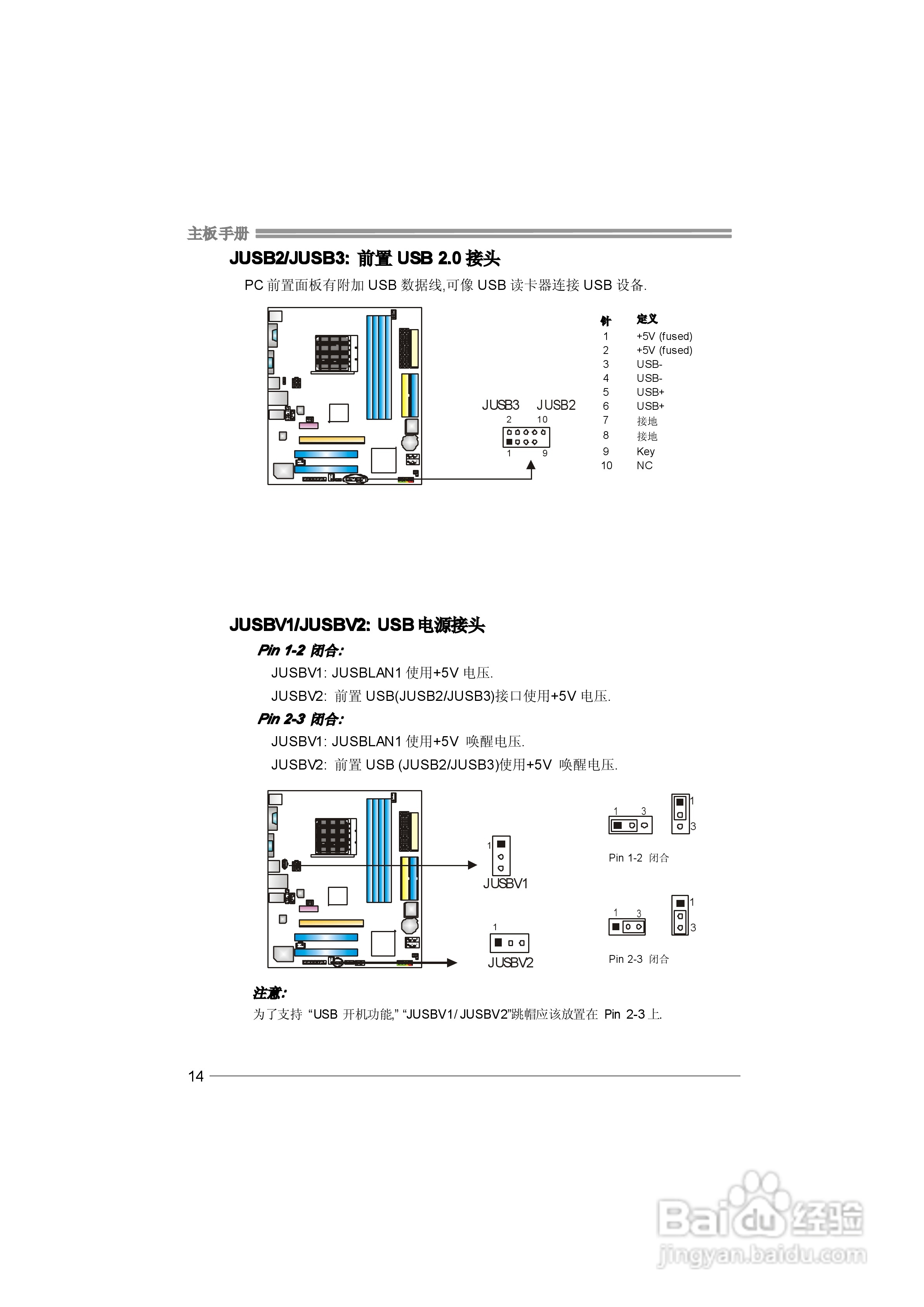 主板手册

JUSB2/JUSB3: 前置 USB 2.0 接头

PC 前置面板有附加 USB 数据线,可像 USB 读卡器连接 USB 设备.

JUSB3 JUSB2
2 10
1 9

| 针 | 定义 |
|---|---|
| 1 | +5V (fused) |
| 2 | +5V (fused) |
| 3 | USB- |
| 4 | USB- |
| 5 | USB+ |
| 6 | USB+ |
| 7 | 接地 |
| 8 | 接地 |
| 9 | Key |
| 10 | NC |

JUSBV1/JUSBV2: USB 电源接头

Pin 1-2 闭合:

JUSBV1: JUSBLAN1 使用+5V 电压.

JUSBV2: 前置 USB(JUSB2/JUSB3)接口使用+5V 电压.

Pin 2-3 闭合:

JUSBV1: JUSBLAN1 使用+5V 唤醒电压.

JUSBV2: 前置 USB (JUSB2/JUSB3)使用+5V 唤醒电压.

1
JUSBV1

1
JUSBV2

1 3
1
3
Pin 1-2 闭合

1 3
1
3
Pin 2-3 闭合

注意:

为了支持 “USB 开机功能,” “JUSBV1/ JUSBV2”跳帽应该放置在 Pin 2-3 上.

14

Baidu 经验
jingyan.baidu.com