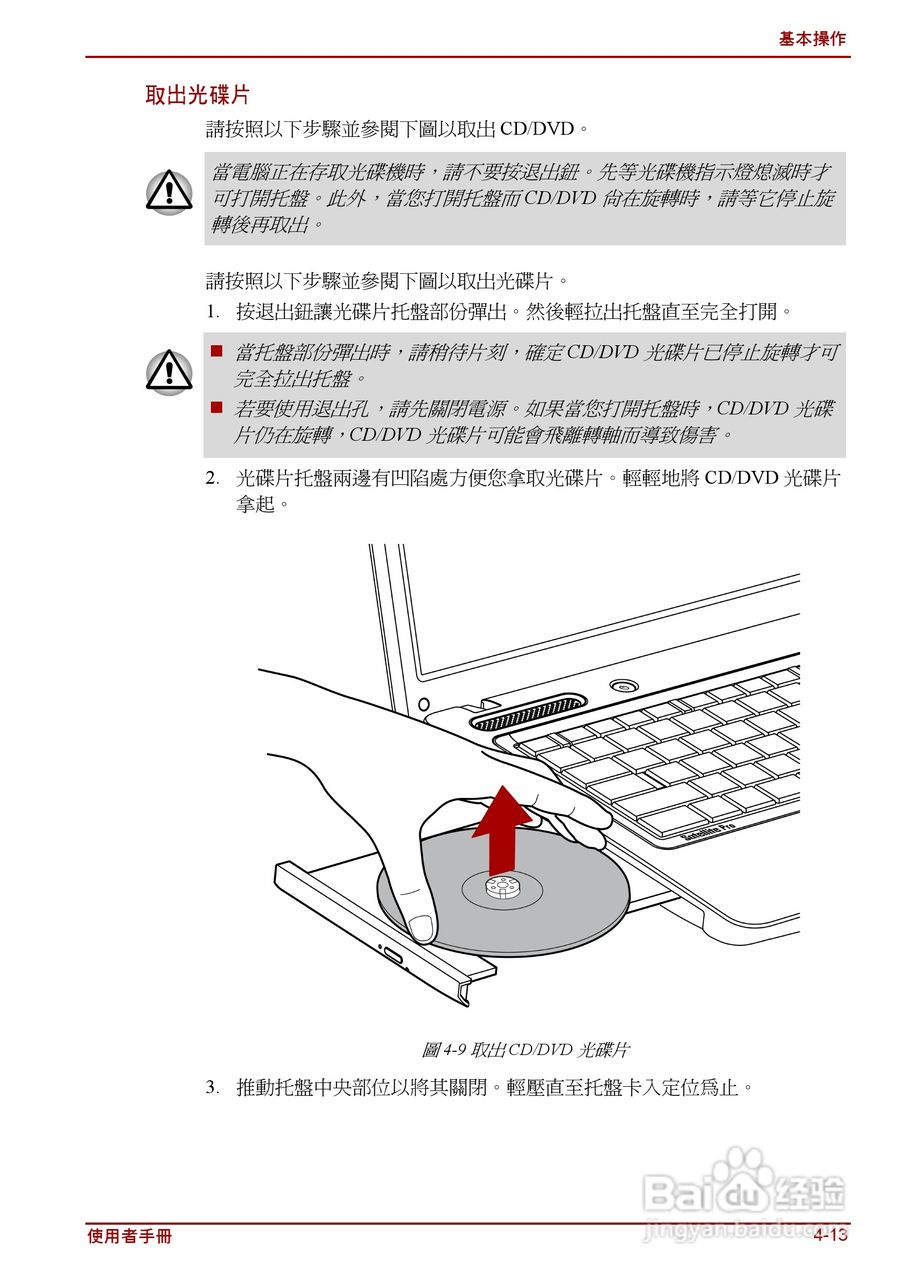 基本操作

取出光碟片

請按照以下步驟並參閱下圖以取出 CD/DVD。

當電腦正在存取光碟機時，請不要按退出鈕。先等光碟機指示燈熄滅時才可打開托盤。此外，當您打開托盤而 CD/DVD 尚在旋轉時，請等它停止旋轉後再取出。

請按照以下步驟並參閱下圖以取出光碟片。

1. 按退出鈕讓光碟片托盤部份彈出。然後輕拉出托盤直至完全打開。

■ 當托盤部份彈出時，請稍待片刻，確定 CD/DVD 光碟片已停止旋轉才可完全拉出托盤。
■ 若要使用退出孔，請先關閉電源。如果當您打開托盤時，CD/DVD 光碟片仍在旋轉，CD/DVD 光碟片可能會飛離轉軸而導致傷害。

2. 光碟片托盤兩邊有凹陷處方便您拿取光碟片。輕輕地將 CD/DVD 光碟片拿起。

Satellite Pro

圖 4-9 取出 CD/DVD 光碟片

3. 推動托盤中央部位以將其關閉。輕壓直至托盤卡入定位為止。

Baidu 经验
jingyan.baidu.com

使用者手冊

4-13