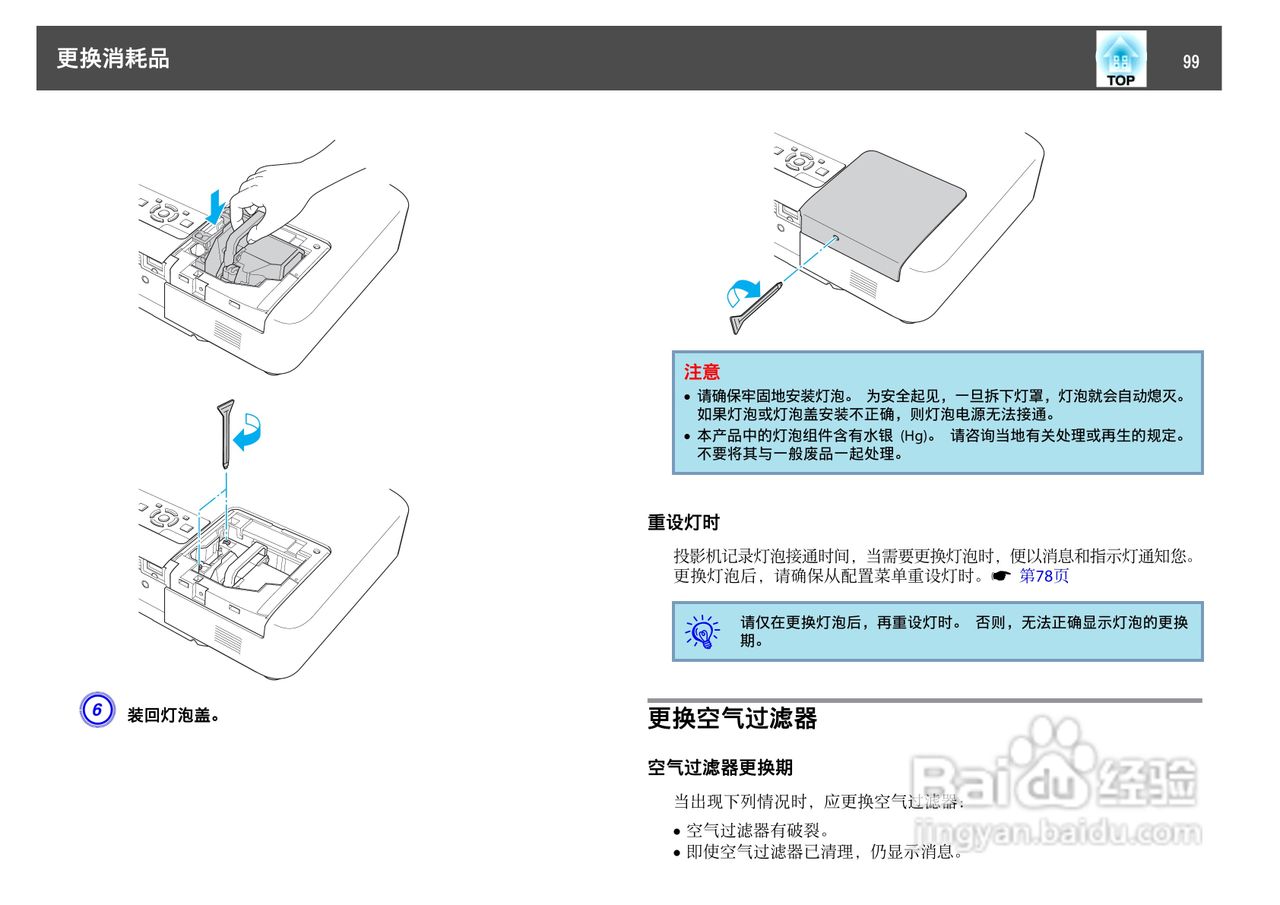 更换消耗品

TOP

99

6 装回灯泡盖。

注意

• 请确保牢固地安装灯泡。 为安全起见，一旦拆下灯罩，灯泡就会自动熄灭。如果灯泡或灯泡盖安装不正确，则灯泡电源无法接通。
• 本产品中的灯泡组件含有水银 (Hg)。 请咨询当地有关处理或再生的规定。不要将其与一般废品一起处理。

重设灯时

投影机记录灯泡接通时间，当需要更换灯泡时，便以消息和指示灯通知您。更换灯泡后，请确保从配置菜单重设灯时。☛ 第78页

请仅在更换灯泡后，再重设灯时。 否则，无法正确显示灯泡的更换期。

更换空气过滤器

空气过滤器更换期

当出现下列情况时，应更换空气过滤器：

• 空气过滤器有破裂。
• 即使空气过滤器已清理，仍显示消息。

Baidu 经验
jingyan.baidu.com