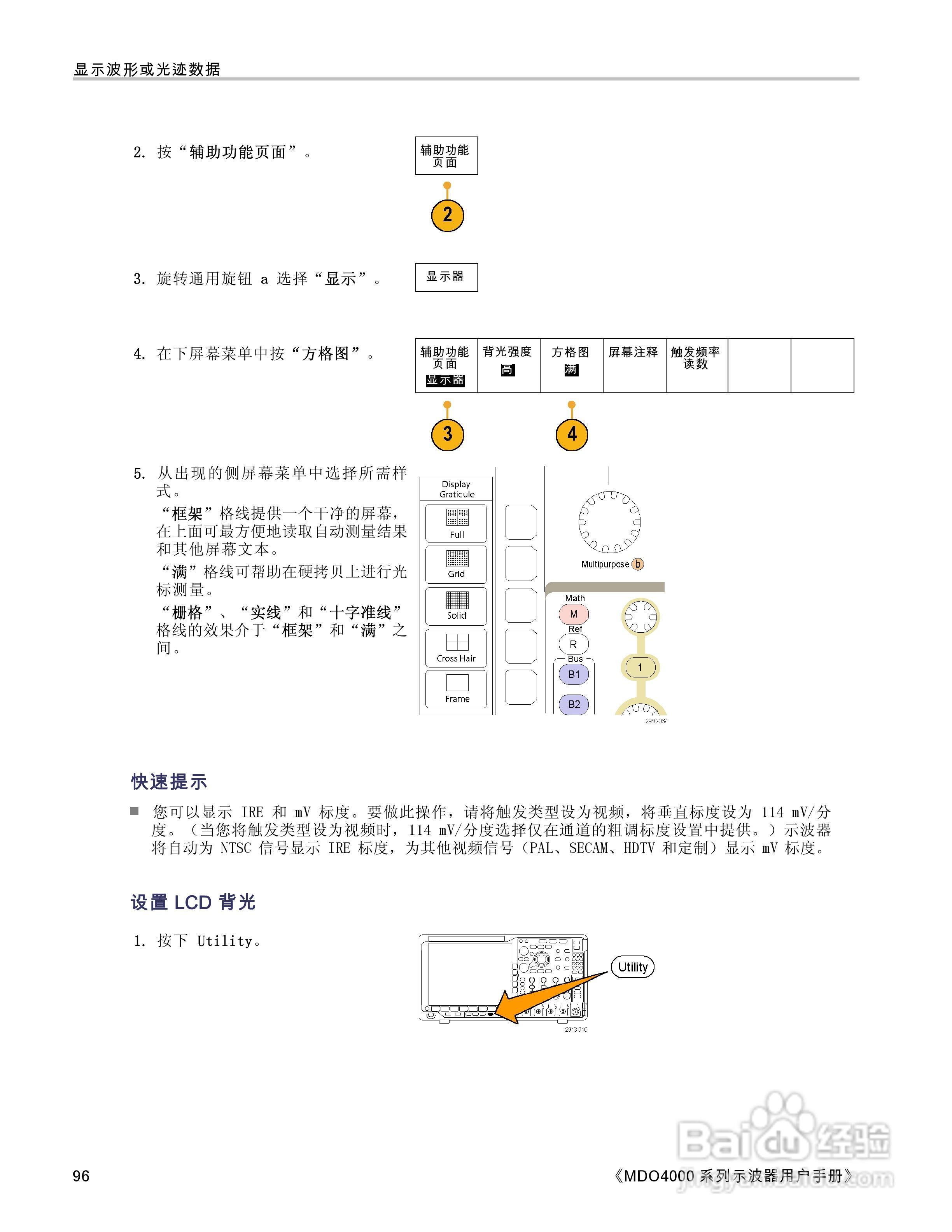 显示波形或光迹数据

2. 按“辅助功能页面”。

辅助功能页面

2

3. 旋转通用旋钮 a 选择“显示”。

显示器

4. 在下屏幕菜单中按“方格图”。

| 辅助功能页面 显示器 | 背光强度 高 | 方格图 满 | 屏幕注释 | 触发频率读数 | | |
|---|---|---|---|---|---|---|

3 4

5. 从出现的侧屏幕菜单中选择所需样式。

“框架”格线提供一个干净的屏幕，在上面可最方便地读取自动测量结果和其他屏幕文本。

“满”格线可帮助在硬拷贝上进行光标测量。

“栅格”、“实线”和“十字准线”格线的效果介于“框架”和“满”之间。

Display Graticule

Full

Grid

Solid

Cross Hair

Frame

Multipurpose b

Math

M

Ref

R

Bus

B1

B2

1

2910-067

快速提示

■ 您可以显示 IRE 和 mV 标度。要做此操作，请将触发类型设为视频，将垂直标度设为 114 mV/分度。（当您将触发类型设为视频时，114 mV/分度选择仅在通道的粗调标度设置中提供。）示波器将自动为 NTSC 信号显示 IRE 标度，为其他视频信号（PAL、SECAM、HDTV 和定制）显示 mV 标度。

设置 LCD 背光

1. 按下 Utility。

Utility

2913-010

96

《MDO4000 系列示波器用户手册》

Baidu 经验
jingyan.baidu.com