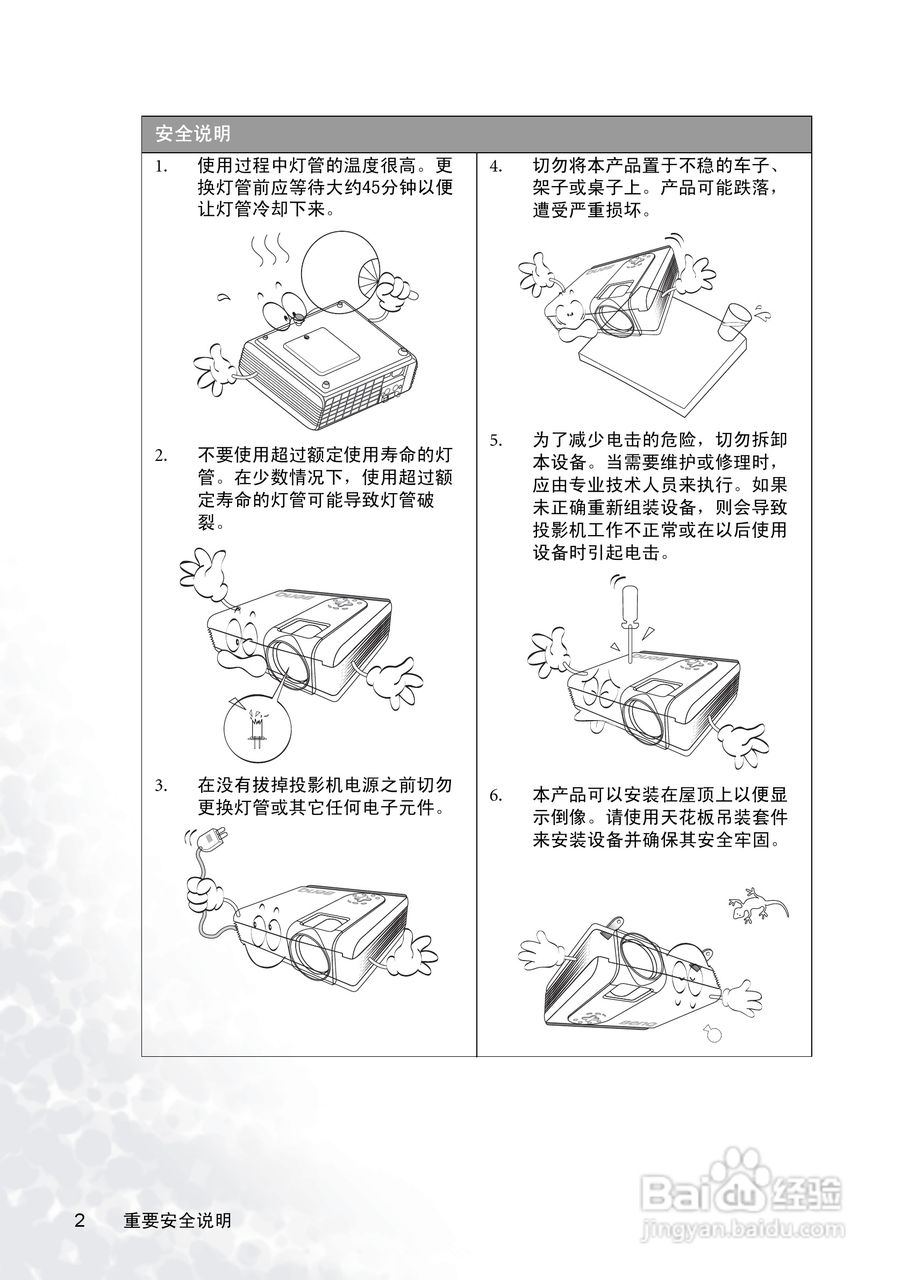 安全说明

1. 使用过程中灯管的温度很高。更换灯管前应等待大约45分钟以便让灯管冷却下来。

2. 不要使用超过额定使用寿命的灯管。在少数情况下，使用超过额定寿命的灯管可能导致灯管破裂。

3. 在没有拔掉投影机电源之前切勿更换灯管或其它任何电子元件。

4. 切勿将本产品置于不稳的车子、架子或桌子上。产品可能跌落，遭受严重损坏。

5. 为了减少电击的危险，切勿拆卸本设备。当需要维护或修理时，应由专业技术人员来执行。如果未正确重新组装设备，则会导致投影机工作不正常或在以后使用设备时引起电击。

6. 本产品可以安装在屋顶上以便显示倒像。请使用天花板吊装套件来安装设备并确保其安全牢固。

2 重要安全说明

Baidu 经验
jingyan.baidu.com