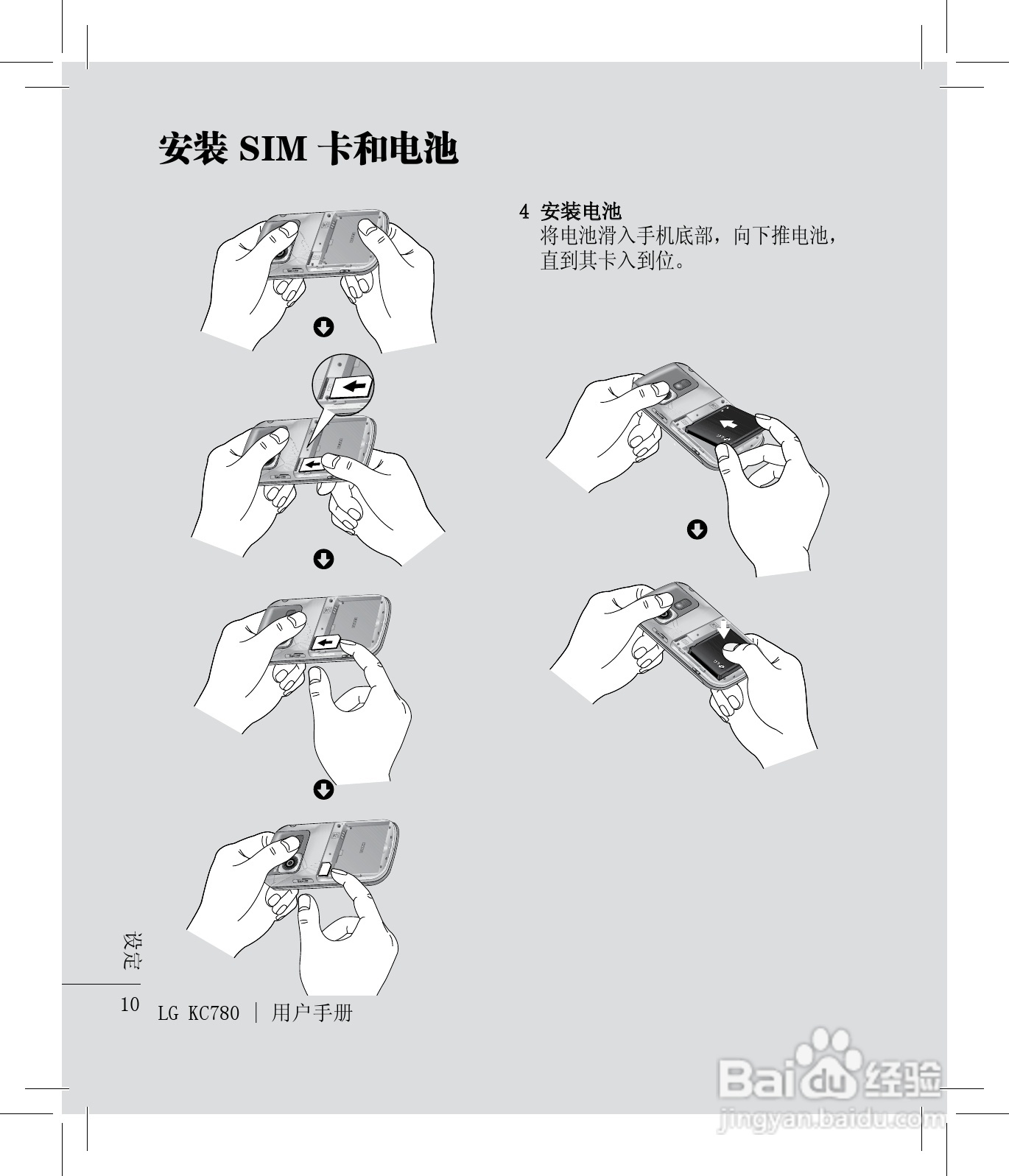 安装 SIM 卡和电池

4 安装电池
将电池滑入手机底部，向下推电池，直到其卡入到位。

设定

10 LG KC780 | 用户手册

Baidu 经验
jingyan.baidu.com