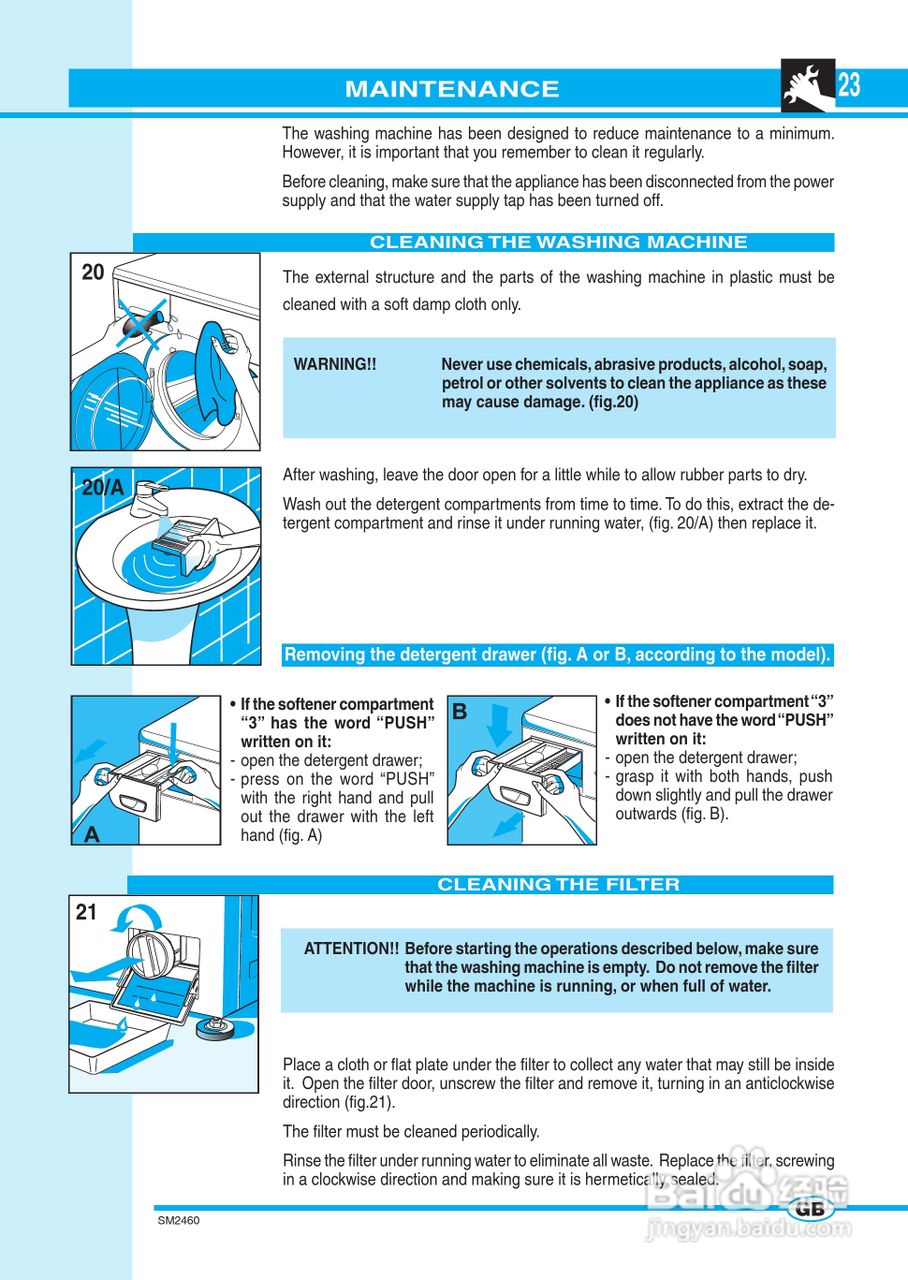 MAINTENANCE

23

The washing machine has been designed to reduce maintenance to a minimum. However, it is important that you remember to clean it regularly.

Before cleaning, make sure that the appliance has been disconnected from the power supply and that the water supply tap has been turned off.

CLEANING THE WASHING MACHINE

20

The external structure and the parts of the washing machine in plastic must be cleaned with a soft damp cloth only.

WARNING!! Never use chemicals, abrasive products, alcohol, soap, petrol or other solvents to clean the appliance as these may cause damage. (fig.20)

20/A

After washing, leave the door open for a little while to allow rubber parts to dry.

Wash out the detergent compartments from time to time. To do this, extract the detergent compartment and rinse it under running water, (fig. 20/A) then replace it.

Removing the detergent drawer (fig. A or B, according to the model).

A

• If the softener compartment "3" has the word "PUSH" written on it:
- open the detergent drawer;
- press on the word "PUSH" with the right hand and pull out the drawer with the left hand (fig. A)

B

• If the softener compartment "3" does not have the word "PUSH" written on it:
- open the detergent drawer;
- grasp it with both hands, push down slightly and pull the drawer outwards (fig. B).

CLEANING THE FILTER

21

ATTENTION!! Before starting the operations described below, make sure that the washing machine is empty. Do not remove the filter while the machine is running, or when full of water.

Place a cloth or flat plate under the filter to collect any water that may still be inside it. Open the filter door, unscrew the filter and remove it, turning in an anticlockwise direction (fig.21).

The filter must be cleaned periodically.

Rinse the filter under running water to eliminate all waste. Replace the filter, screwing in a clockwise direction and making sure it is hermetically sealed.

SM2460

GB

Baidu 经验
jingyan.baidu.com