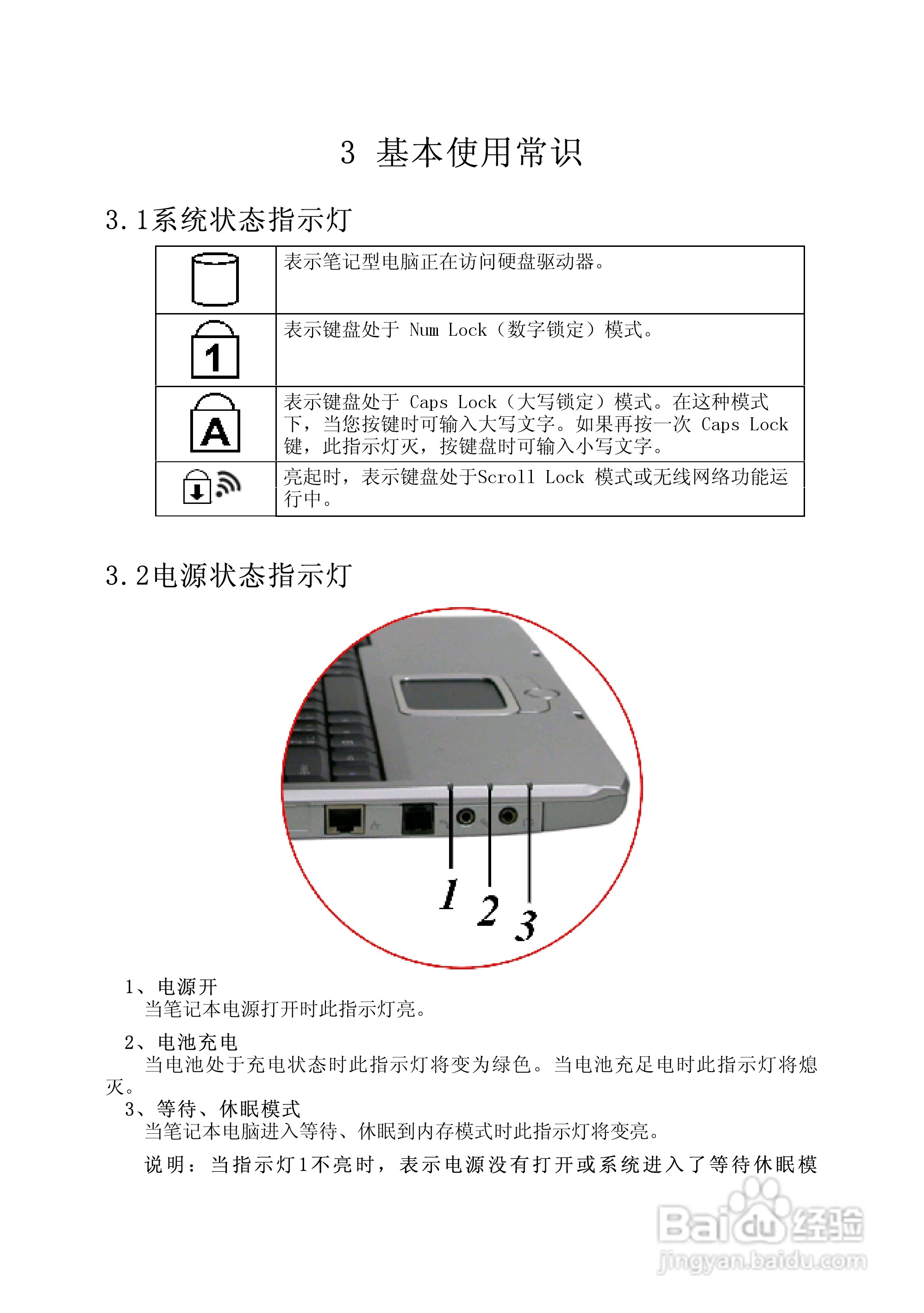 3 基本使用常识

3.1系统状态指示灯

| | |
|---|---|
| | 表示笔记型电脑正在访问硬盘驱动器。 |
| 1 | 表示键盘处于 Num Lock（数字锁定）模式。 |
| A | 表示键盘处于 Caps Lock（大写锁定）模式。在这种模式下，当您按键时可输入大写文字。如果再按一次 Caps Lock 键，此指示灯灭，按键盘时可输入小写文字。 |
| | 亮起时，表示键盘处于Scroll Lock 模式或无线网络功能运行中。 |

3.2电源状态指示灯

1 2 3

1、电源开
当笔记本电源打开时此指示灯亮。

2、电池充电
当电池处于充电状态时此指示灯将变为绿色。当电池充足电时此指示灯将熄灭。

3、等待、休眠模式
当笔记本电脑进入等待、休眠到内存模式时此指示灯将变亮。

说明：当指示灯1不亮时，表示电源没有打开或系统进入了等待休眠模

Baidu经验
jingyan.baidu.com