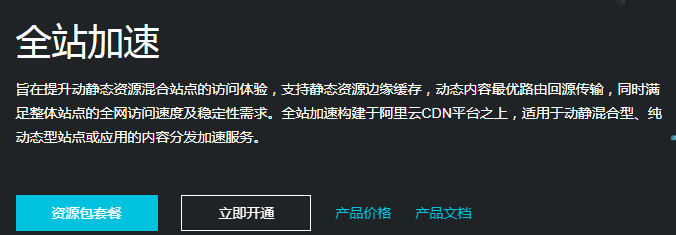 全站加速

旨在提升动静态资源混合站点的访问体验，支持静态资源边缘缓存，动态内容最优路由回源传输，同时满足整体站点的全网访问速度及稳定性需求。全站加速构建于阿里云CDN平台之上，适用于动静混合型、纯动态型站点或应用的内容分发加速服务。

资源包套餐

立即开通

产品价格

产品文档