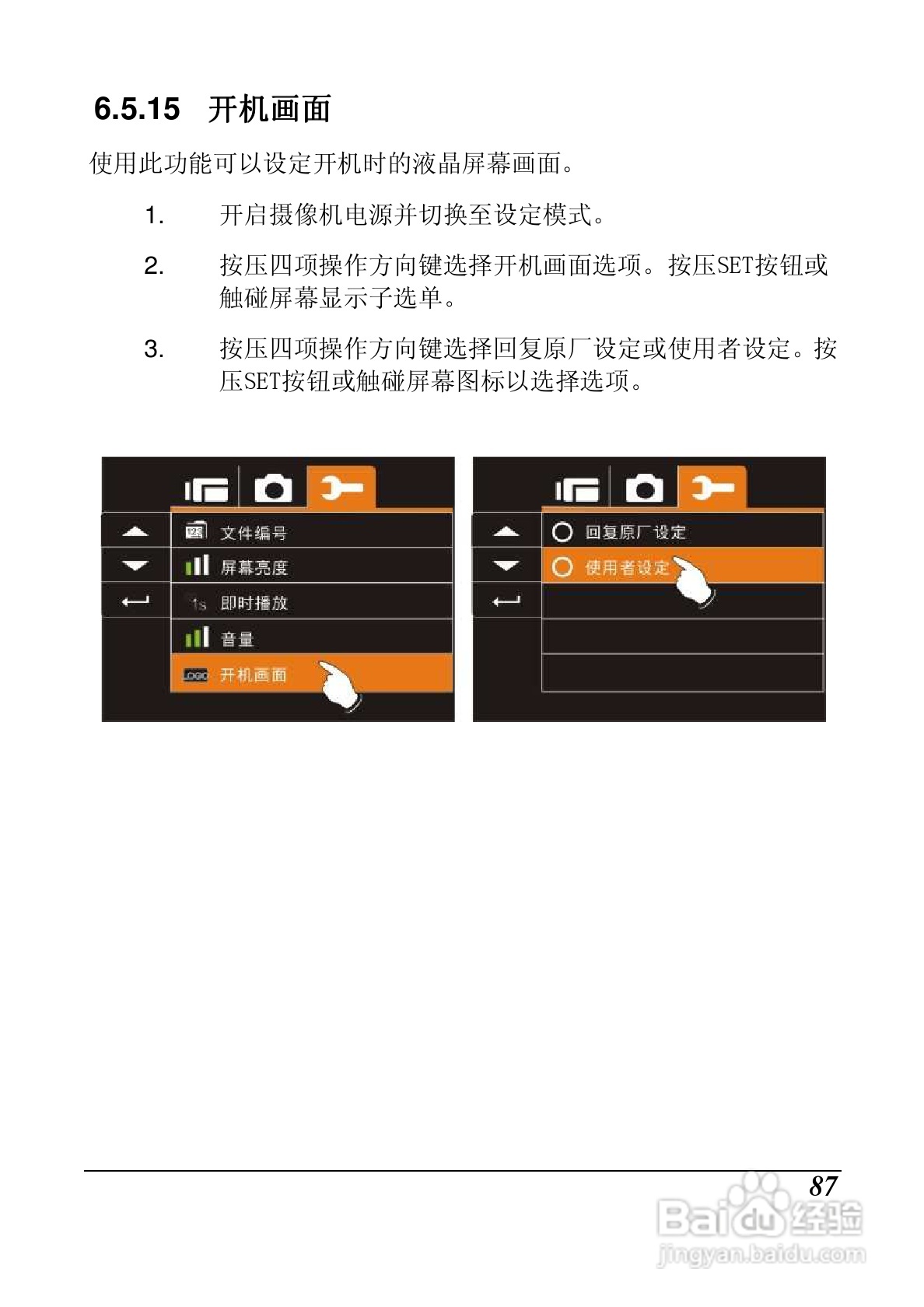 6.5.15 开机画面

使用此功能可以设定开机时的液晶屏幕画面。

1. 开启摄像机电源并切换至设定模式。

2. 按压四项操作方向键选择开机画面选项。按压SET按钮或触碰屏幕显示子选单。

3. 按压四项操作方向键选择回复原厂设定或使用者设定。按压SET按钮或触碰屏幕图标以选择选项。

123 文件编号
屏幕亮度
1s 即时播放
音量
LOGO 开机画面

回复原厂设定
使用者设定

87

Baidu经验
jingyan.baidu.com