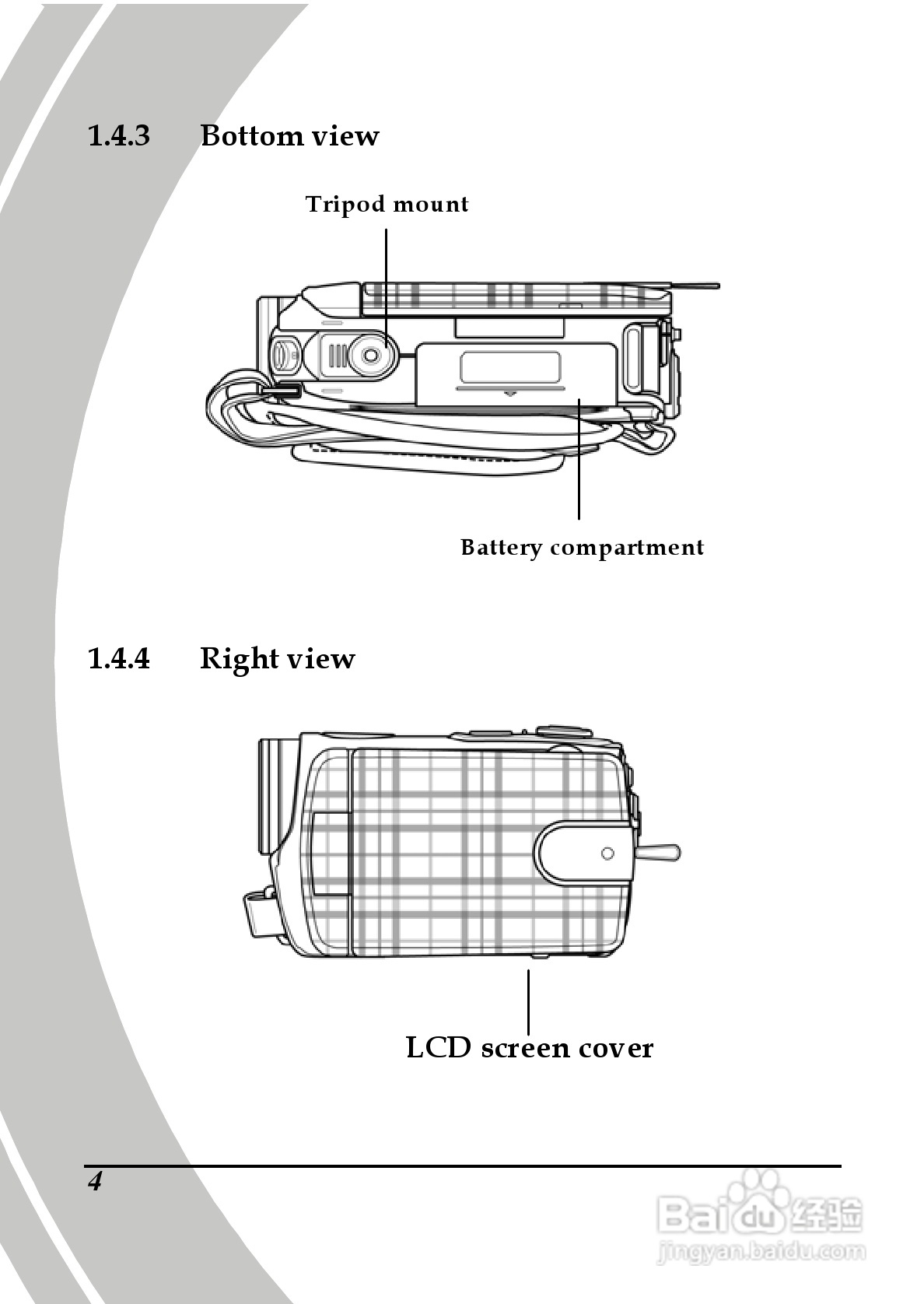 1.4.3 Bottom view

Tripod mount

Battery compartment

1.4.4 Right view

LCD screen cover

4

Baidu 经验
jingyan.baidu.com