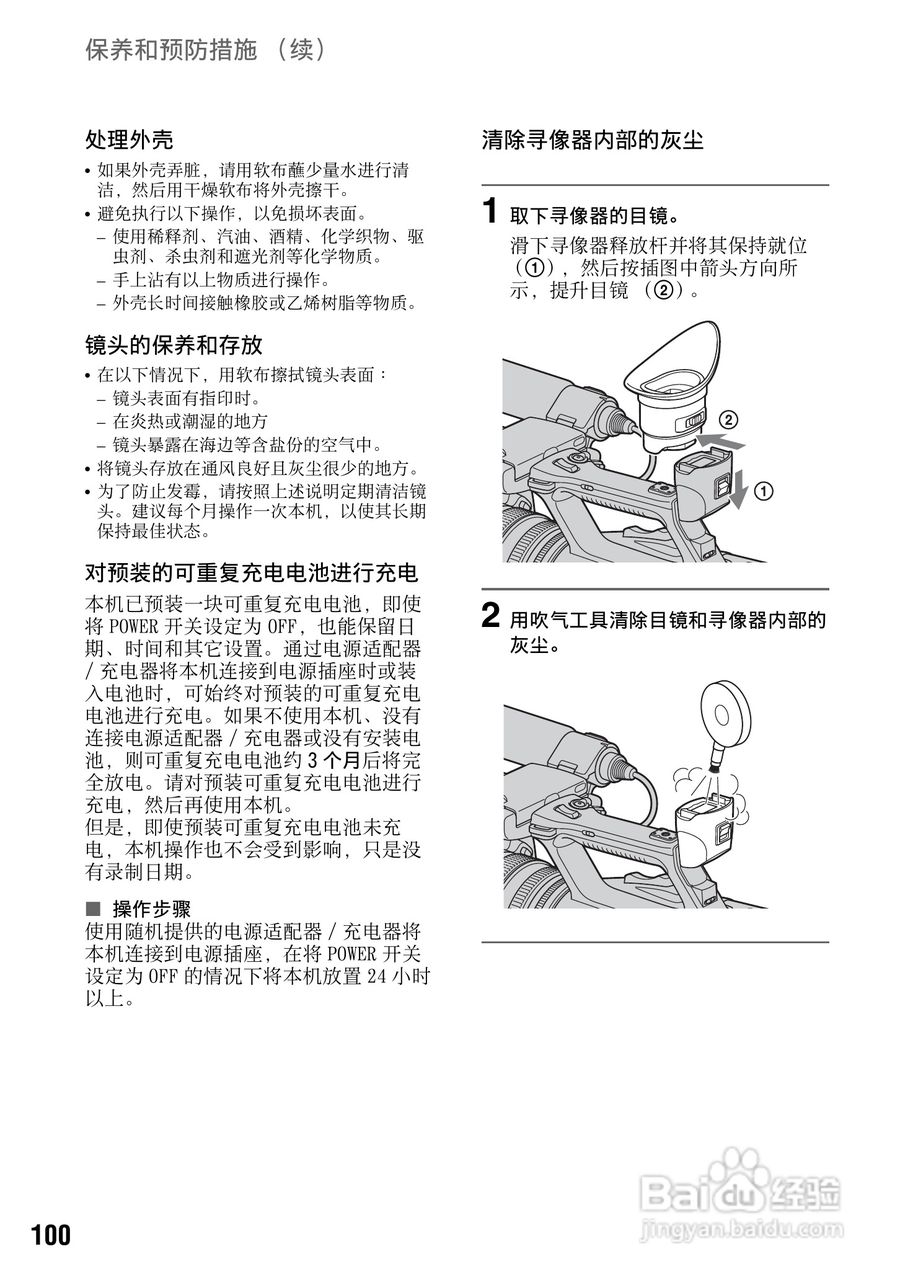 保养和预防措施（续）

处理外壳

• 如果外壳弄脏，请用软布蘸少量水进行清洁，然后用干燥软布将外壳擦干。
• 避免执行以下操作，以免损坏表面。
– 使用稀释剂、汽油、酒精、化学织物、驱虫剂、杀虫剂和遮光剂等化学物质。
– 手上沾有以上物质进行操作。
– 外壳长时间接触橡胶或乙烯树脂等物质。

镜头的保养和存放

• 在以下情况下，用软布擦拭镜头表面：
– 镜头表面有指印时。
– 在炎热或潮湿的地方
– 镜头暴露在海边等含盐份的空气中。
• 将镜头存放在通风良好且灰尘很少的地方。
• 为了防止发霉，请按照上述说明定期清洁镜头。建议每个月操作一次本机，以使其长期保持最佳状态。

对预装的可重复充电电池进行充电

本机已预装一块可重复充电电池，即使将 POWER 开关设定为 OFF，也能保留日期、时间和其它设置。通过电源适配器 / 充电器将本机连接到电源插座时或装入电池时，可始终对预装的可重复充电电池进行充电。如果不使用本机、没有连接电源适配器 / 充电器或没有安装电池，则可重复充电电池约 3 个月后将完全放电。请对预装可重复充电电池进行充电，然后再使用本机。
但是，即使预装可重复充电电池未充电，本机操作也不会受到影响，只是没有录制日期。

■ 操作步骤
使用随机提供的电源适配器 / 充电器将本机连接到电源插座，在将 POWER 开关设定为 OFF 的情况下将本机放置 24 小时以上。

清除寻像器内部的灰尘

1 取下寻像器的目镜。
滑下寻像器释放杆并将其保持就位（①），然后按插图中箭头方向所示，提升目镜（②）。

②
①

2 用吹气工具清除目镜和寻像器内部的灰尘。

Baidu 经验
jingyan.baidu.com

100