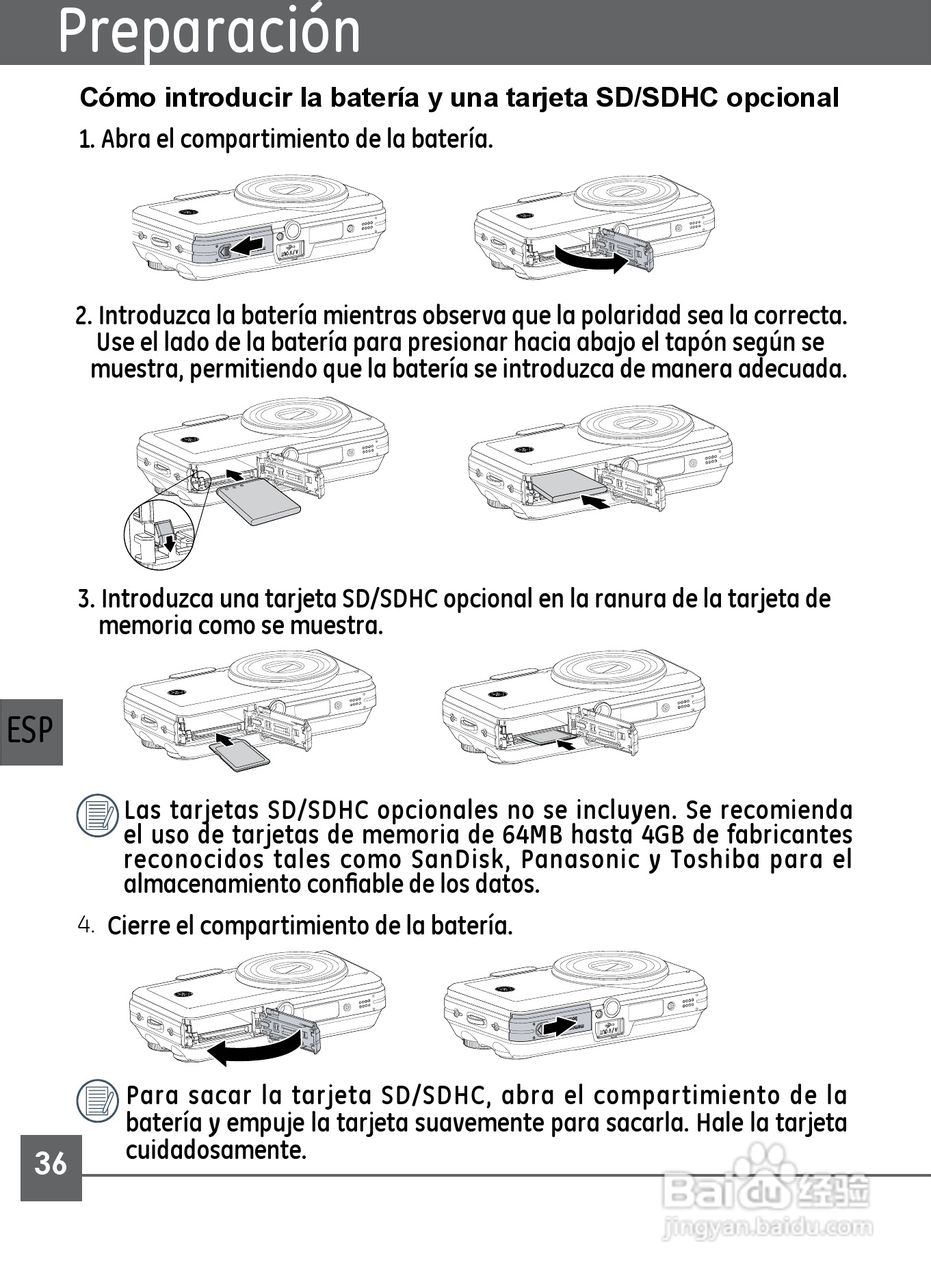 Preparación

Cómo introducir la batería y una tarjeta SD/SDHC opcional

1. Abra el compartimiento de la batería.

2. Introduzca la batería mientras observa que la polaridad sea la correcta. Use el lado de la batería para presionar hacia abajo el tapón según se muestra, permitiendo que la batería se introduzca de manera adecuada.

3. Introduzca una tarjeta SD/SDHC opcional en la ranura de la tarjeta de memoria como se muestra.

ESP

Las tarjetas SD/SDHC opcionales no se incluyen. Se recomienda el uso de tarjetas de memoria de 64MB hasta 4GB de fabricantes reconocidos tales como SanDisk, Panasonic y Toshiba para el almacenamiento confiable de los datos.

4. Cierre el compartimiento de la batería.

Para sacar la tarjeta SD/SDHC, abra el compartimiento de la batería y empuje la tarjeta suavemente para sacarla. Hale la tarjeta cuidadosamente.

36

Baidu 经验
jingyan.baidu.com