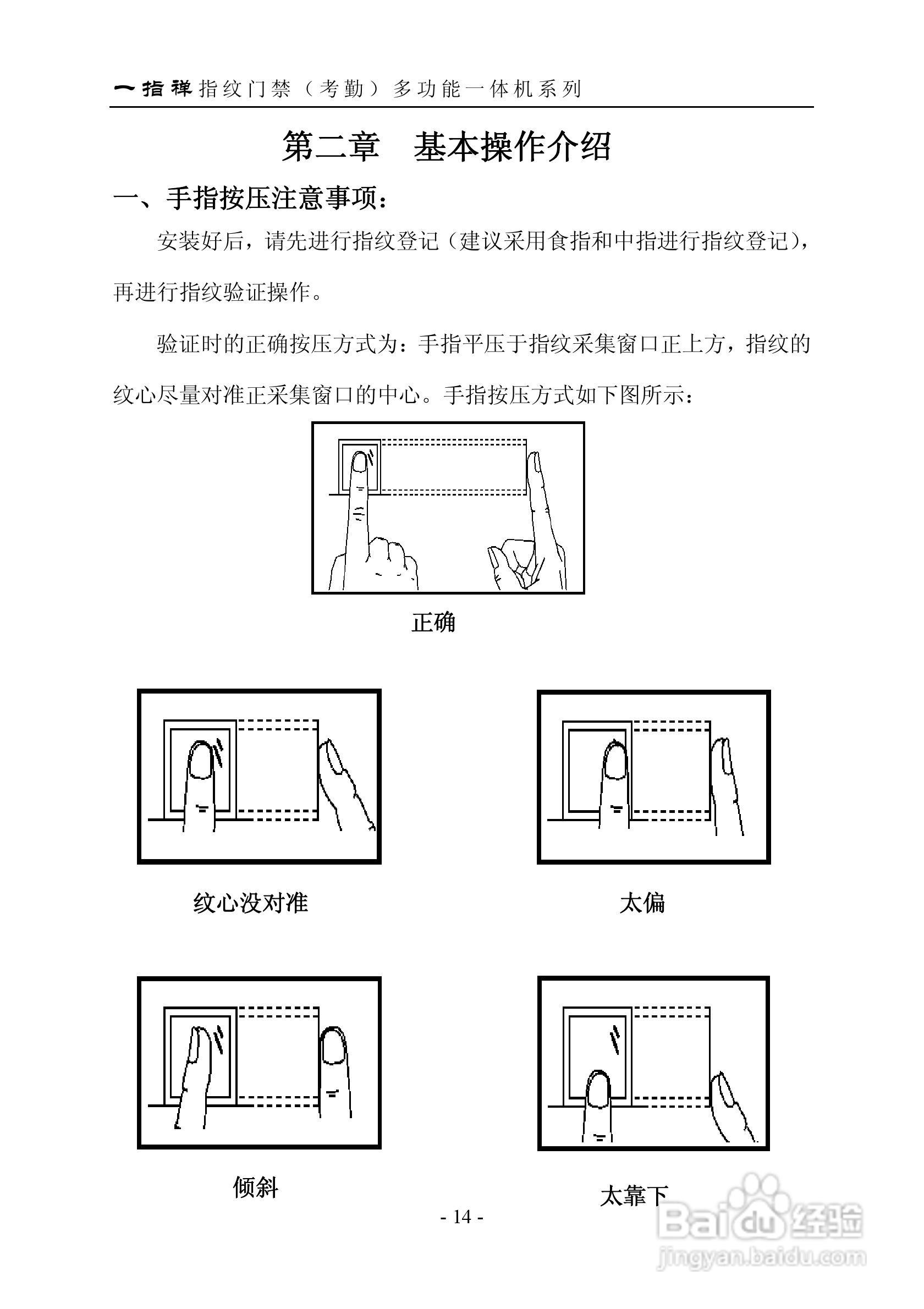 一指禅指纹门禁（考勤）多功能一体机系列

第二章　基本操作介绍

一、手指按压注意事项：

安装好后，请先进行指纹登记（建议采用食指和中指进行指纹登记），再进行指纹验证操作。

验证时的正确按压方式为：手指平压于指纹采集窗口正上方，指纹的纹心尽量对准正采集窗口的中心。手指按压方式如下图所示：

正确

纹心没对准

太偏

倾斜

太靠下

- 14 -

Baidu经验
jingyan.baidu.com