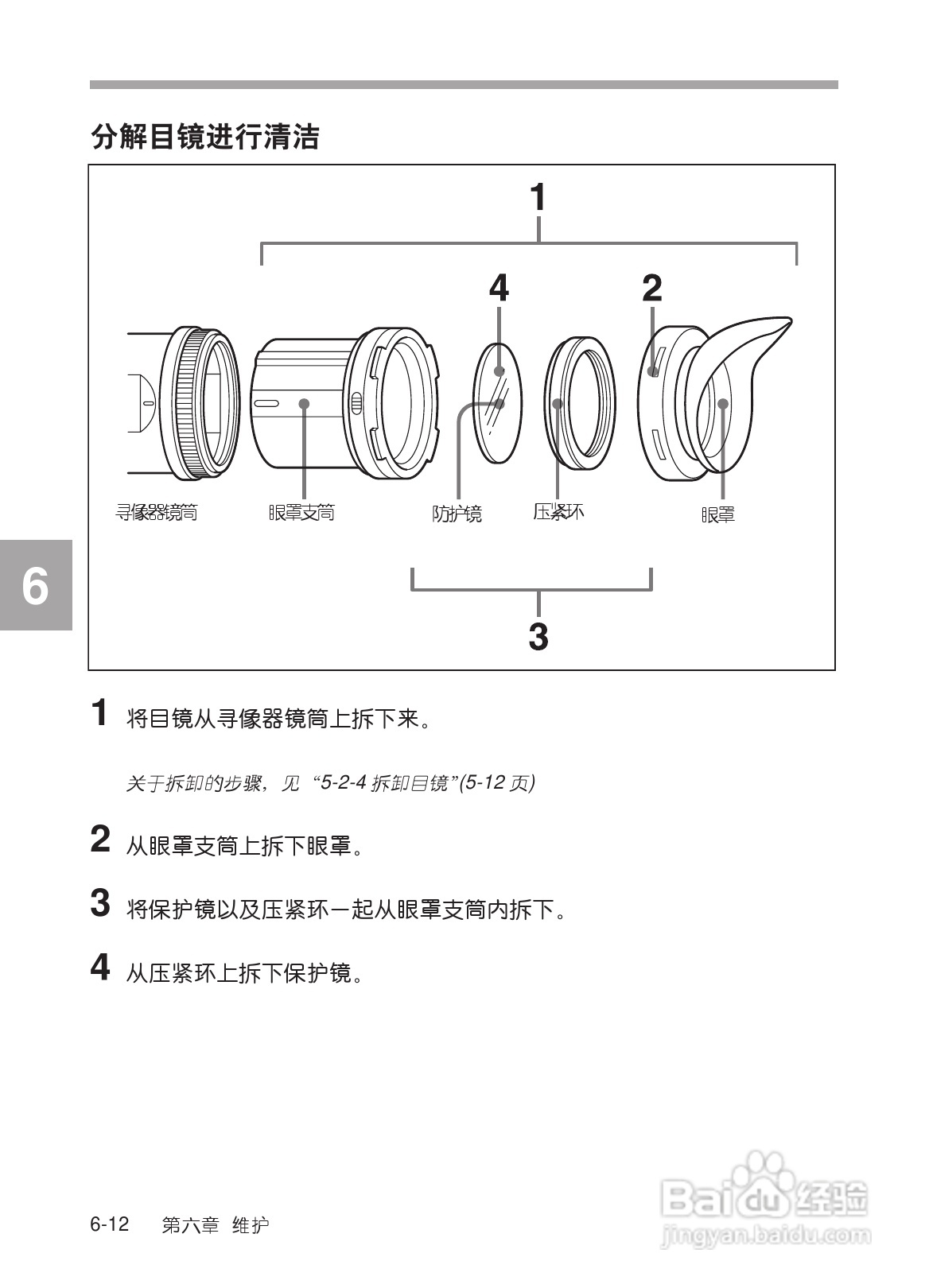 分解目镜进行清洁

1

4

2

寻像器镜筒

眼罩支筒

防护镜

压紧环

眼罩

3

6

1 将目镜从寻像器镜筒上拆下来。

关于拆卸的步骤，见 “5-2-4 拆卸目镜”(5-12 页)

2 从眼罩支筒上拆下眼罩。

3 将保护镜以及压紧环一起从眼罩支筒内拆下。

4 从压紧环上拆下保护镜。

6-12 第六章 维护

Baidu 经验
jingyan.baidu.com