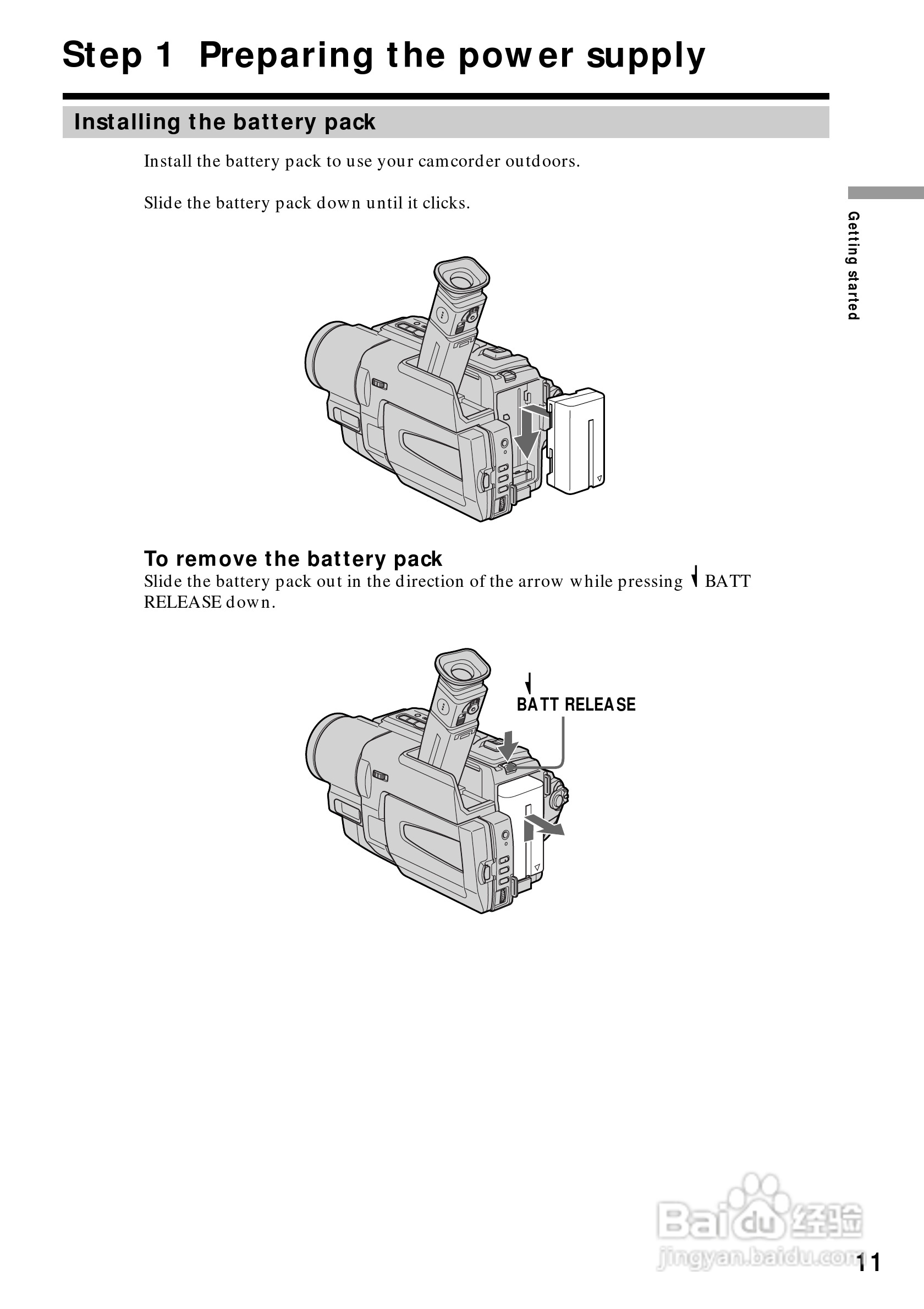 Step 1 Preparing the power supply

Installing the battery pack

Install the battery pack to use your camcorder outdoors.

Slide the battery pack down until it clicks.

Getting started

To remove the battery pack
Slide the battery pack out in the direction of the arrow while pressing BATT RELEASE down.

BATT RELEASE

Baidu 经验
jingyan.baidu.com

11