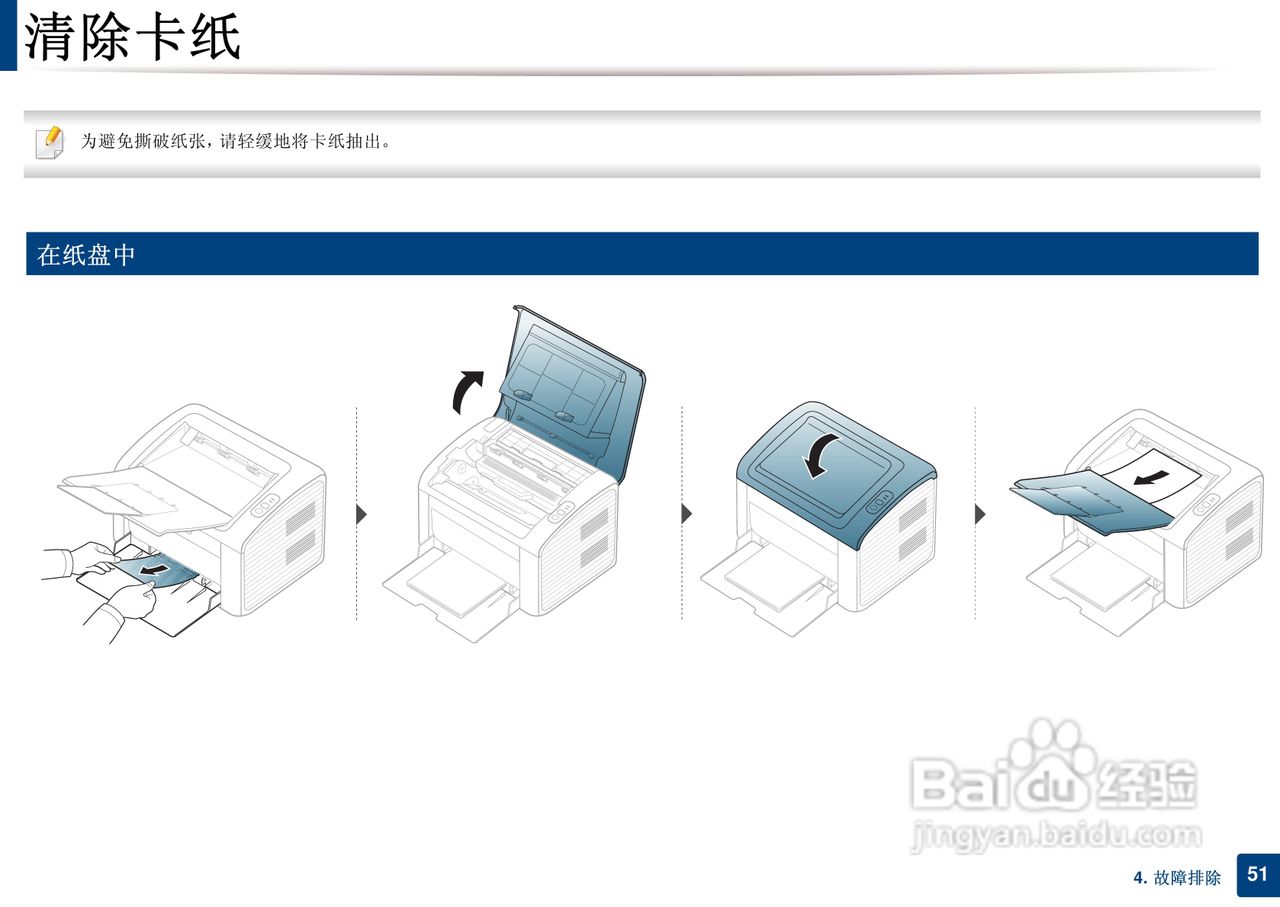 清除卡纸

为避免撕破纸张，请轻缓地将卡纸抽出。

在纸盘中

Baidu经验
jingyan.baidu.com

4. 故障排除 51