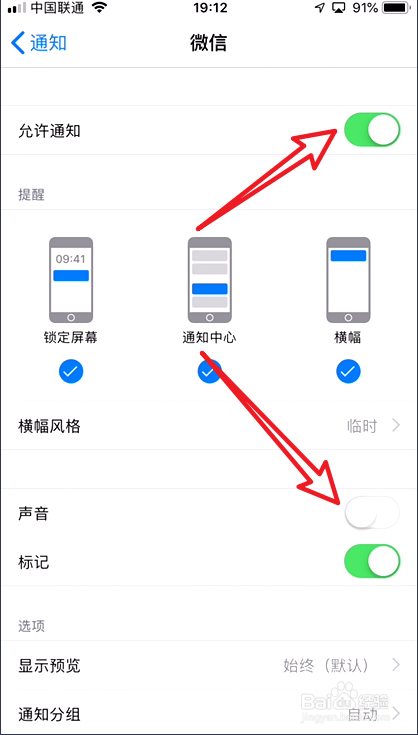 中国联通 19:12 91%

通知 微信

允许通知

提醒

09:41

锁定屏幕 通知中心 横幅

横幅风格 临时

声音

标记

选项

显示预览 始终（默认）

通知分组 自动

Baidu经验
jingyan.baidu.com