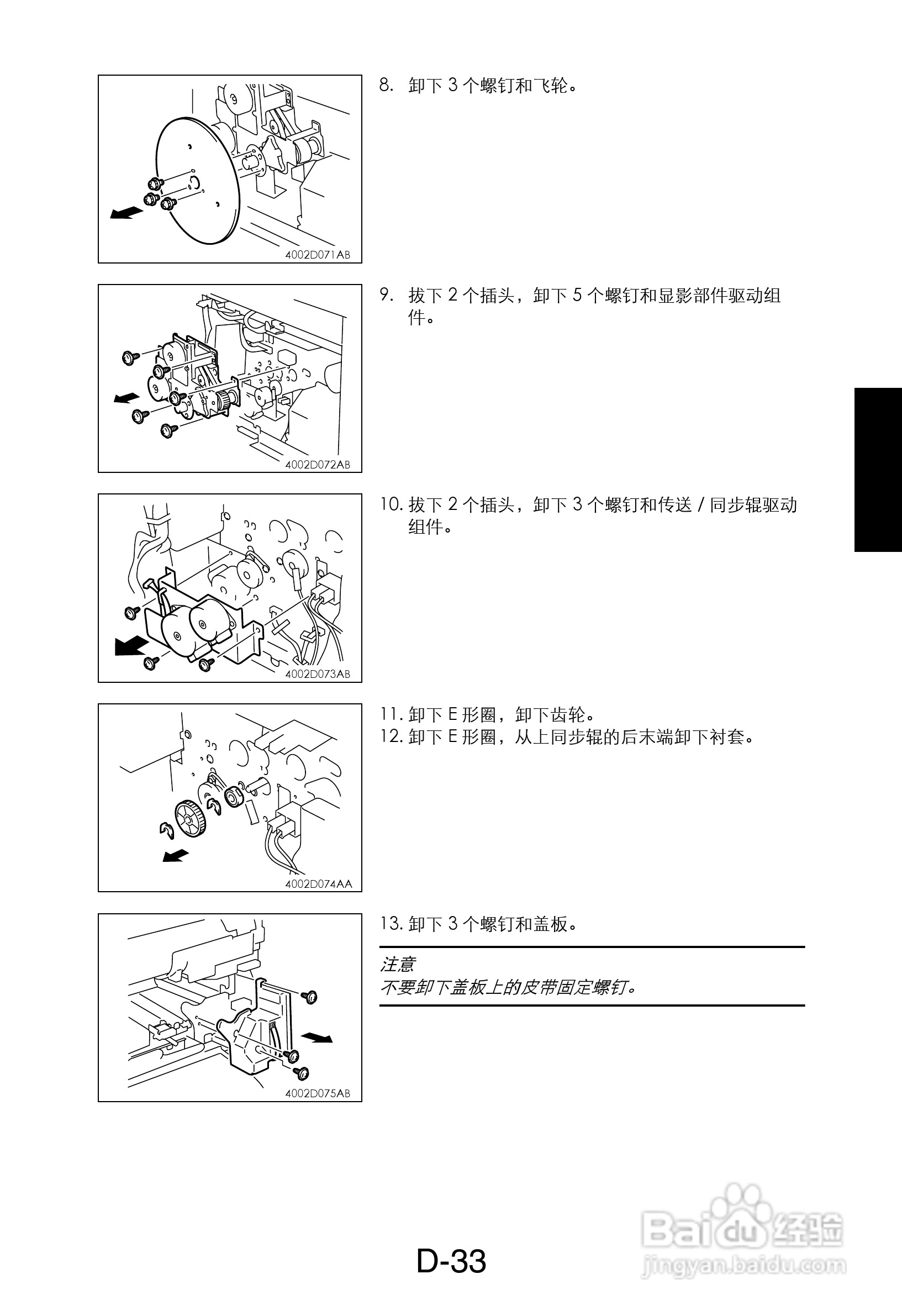 4002D071AB

8. 卸下 3 个螺钉和飞轮。

4002D072AB

9. 拔下 2 个插头，卸下 5 个螺钉和显影部件驱动组件。

4002D073AB

10. 拔下 2 个插头，卸下 3 个螺钉和传送 / 同步辊驱动组件。

4002D074AA

11. 卸下 E 形圈，卸下齿轮。
12. 卸下 E 形圈，从上同步辊的后末端卸下衬套。

4002D075AB

13. 卸下 3 个螺钉和盖板。

注意
不要卸下盖板上的皮带固定螺钉。

D-33

Baidu 经验
jingyan.baidu.com