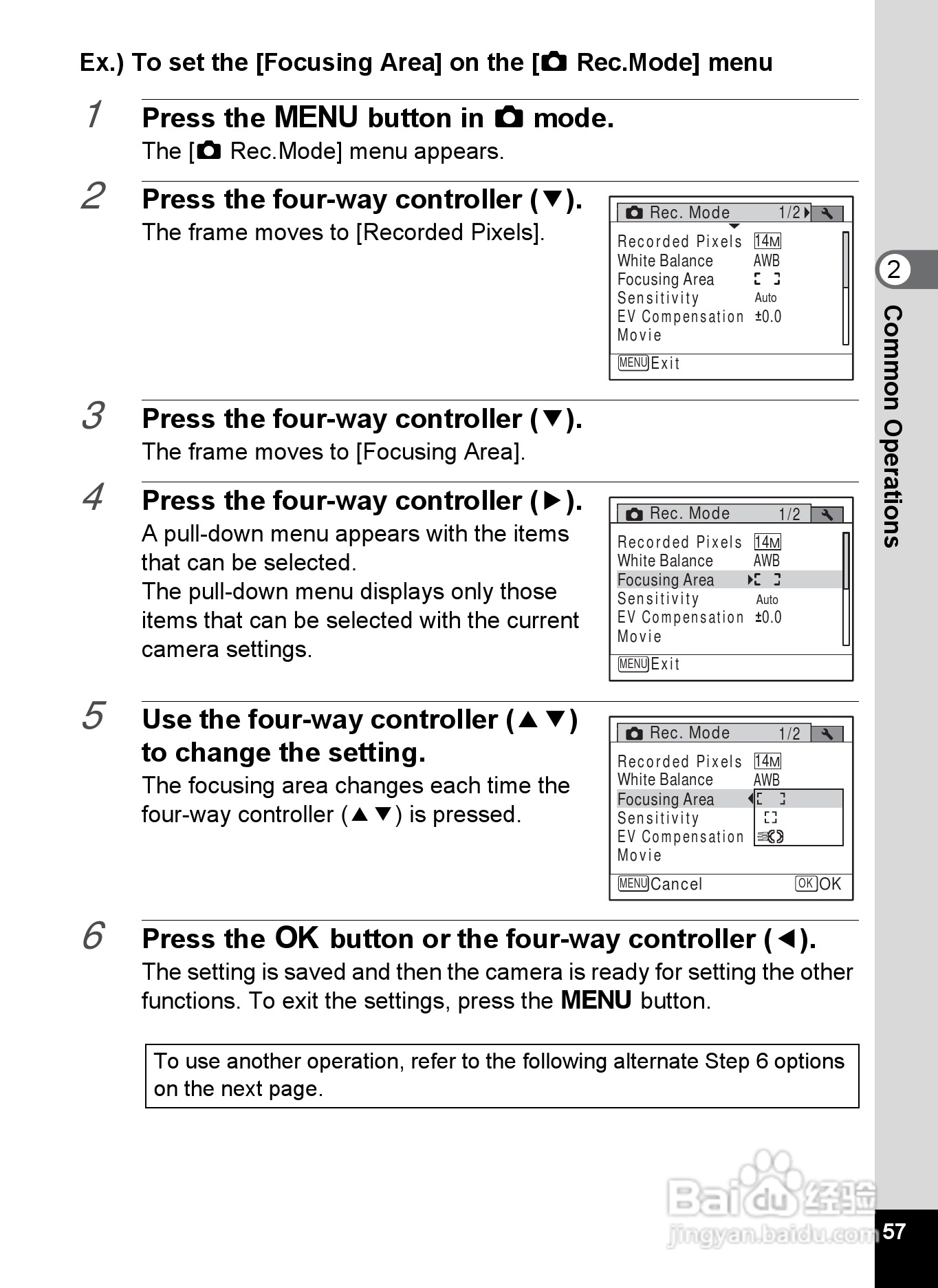 Ex.) To set the [Focusing Area] on the [Rec.Mode] menu

1 Press the MENU button in mode.
The [Rec.Mode] menu appears.

2 Press the four-way controller (▼).
The frame moves to [Recorded Pixels].

Rec. Mode 1/2
Recorded Pixels 14M
White Balance AWB
Focusing Area
Sensitivity Auto
EV Compensation ±0.0
Movie
MENU Exit

3 Press the four-way controller (▼).
The frame moves to [Focusing Area].

4 Press the four-way controller (▶).
A pull-down menu appears with the items that can be selected.
The pull-down menu displays only those items that can be selected with the current camera settings.

Rec. Mode 1/2
Recorded Pixels 14M
White Balance AWB
Focusing Area
Sensitivity Auto
EV Compensation ±0.0
Movie
MENU Exit

5 Use the four-way controller (▲▼) to change the setting.
The focusing area changes each time the four-way controller (▲▼) is pressed.

Rec. Mode 1/2
Recorded Pixels 14M
White Balance AWB
Focusing Area
Sensitivity
EV Compensation
Movie
MENU Cancel OK OK

6 Press the OK button or the four-way controller (◀).
The setting is saved and then the camera is ready for setting the other functions. To exit the settings, press the MENU button.

To use another operation, refer to the following alternate Step 6 options on the next page.

2
Common Operations

Baidu 经验
jingyan.baidu.com

57