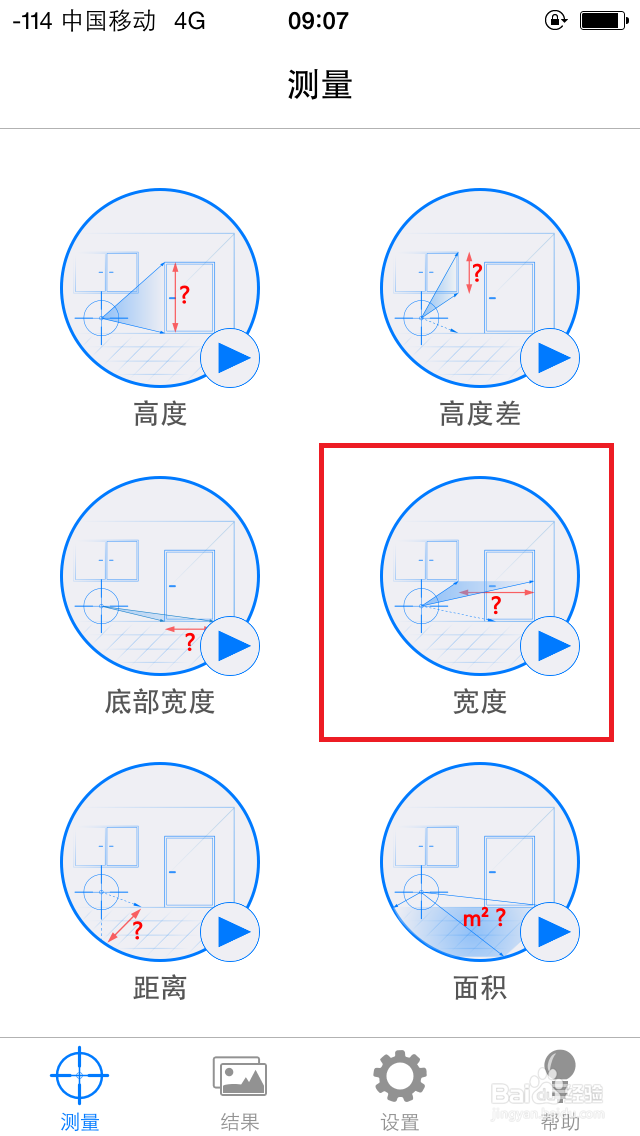 -114 中国移动 4G 09:07

测量

?

高度

?

高度差

?

底部宽度

?

宽度

?

距离

$m^2$ ?

面积

测量 结果 设置 帮助

Baidu经验
jingyan.baidu.com