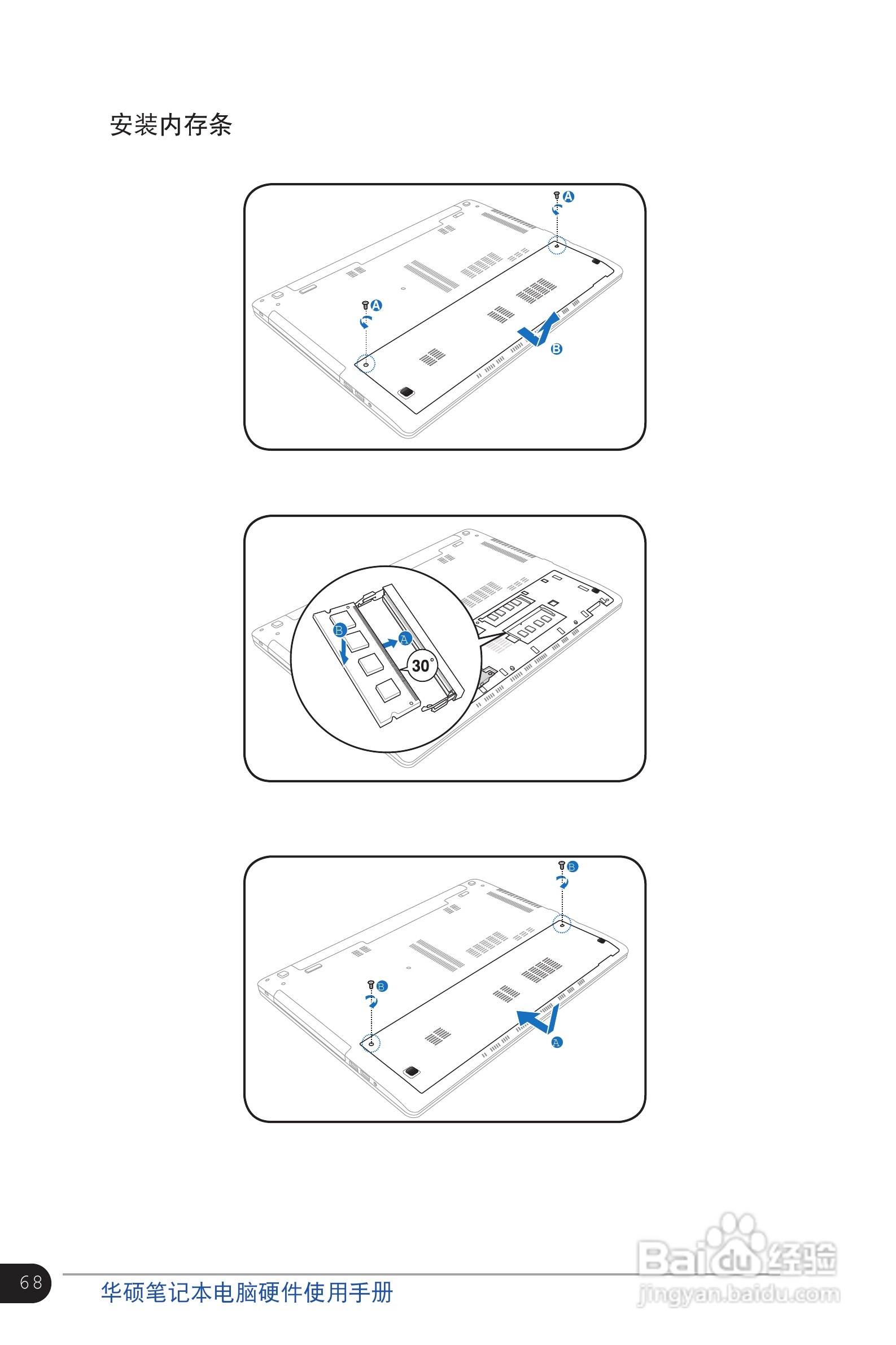 安装内存条

A
A
B

B
A
30°

B
B
A

68
华硕笔记本电脑硬件使用手册

Baidu经验
jingyan.baidu.com