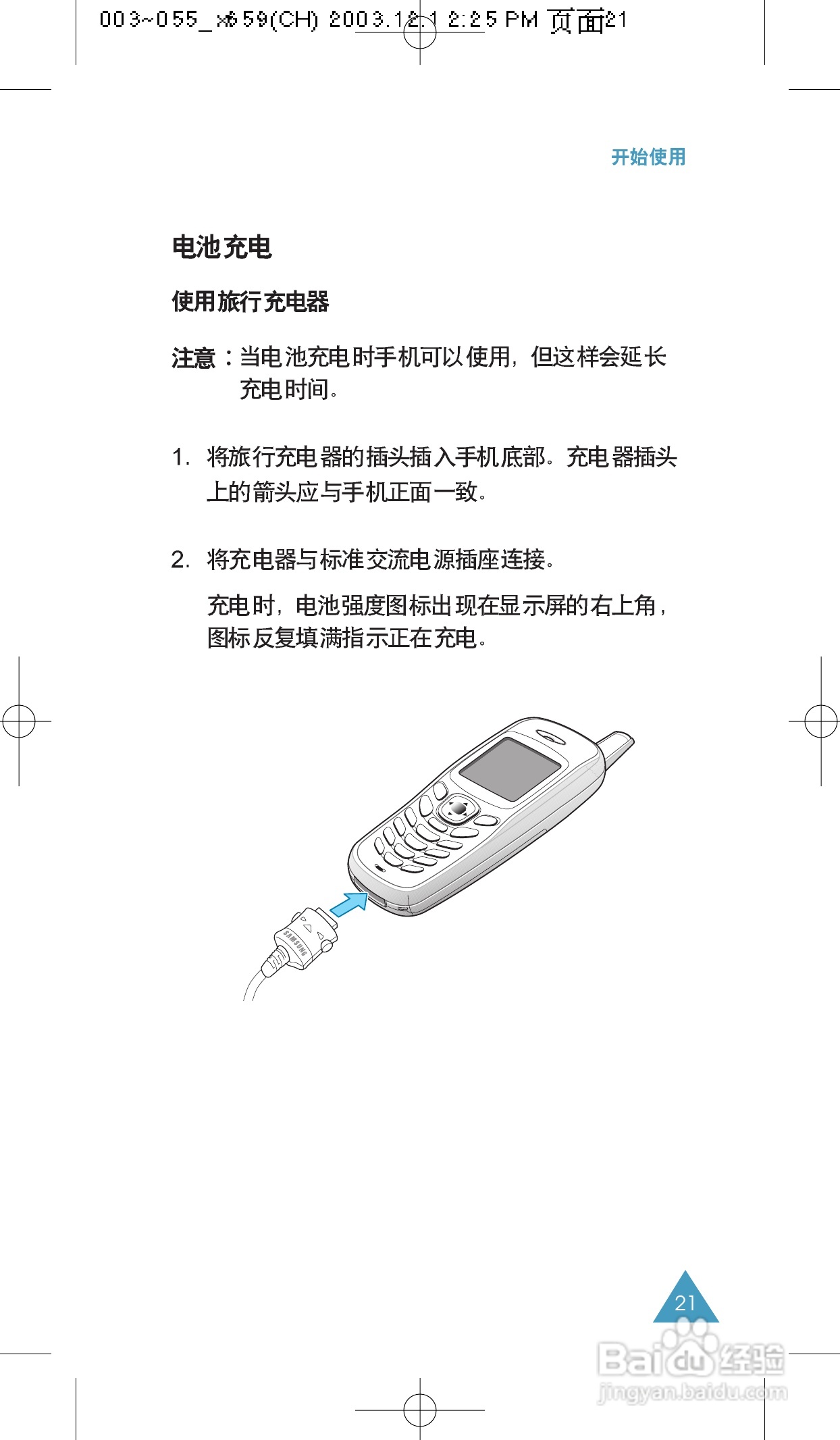 003~055_x659(CH) 2003.12.1 2:25 PM 页面21

开始使用

电池充电

使用旅行充电器

注意：当电池充电时手机可以使用，但这样会延长充电时间。

1. 将旅行充电器的插头插入手机底部。充电器插头上的箭头应与手机正面一致。

2. 将充电器与标准交流电源插座连接。

充电时，电池强度图标出现在显示屏的右上角，图标反复填满指示正在充电。

SAMSUNG

21

Baidu经验
jingyan.baidu.com