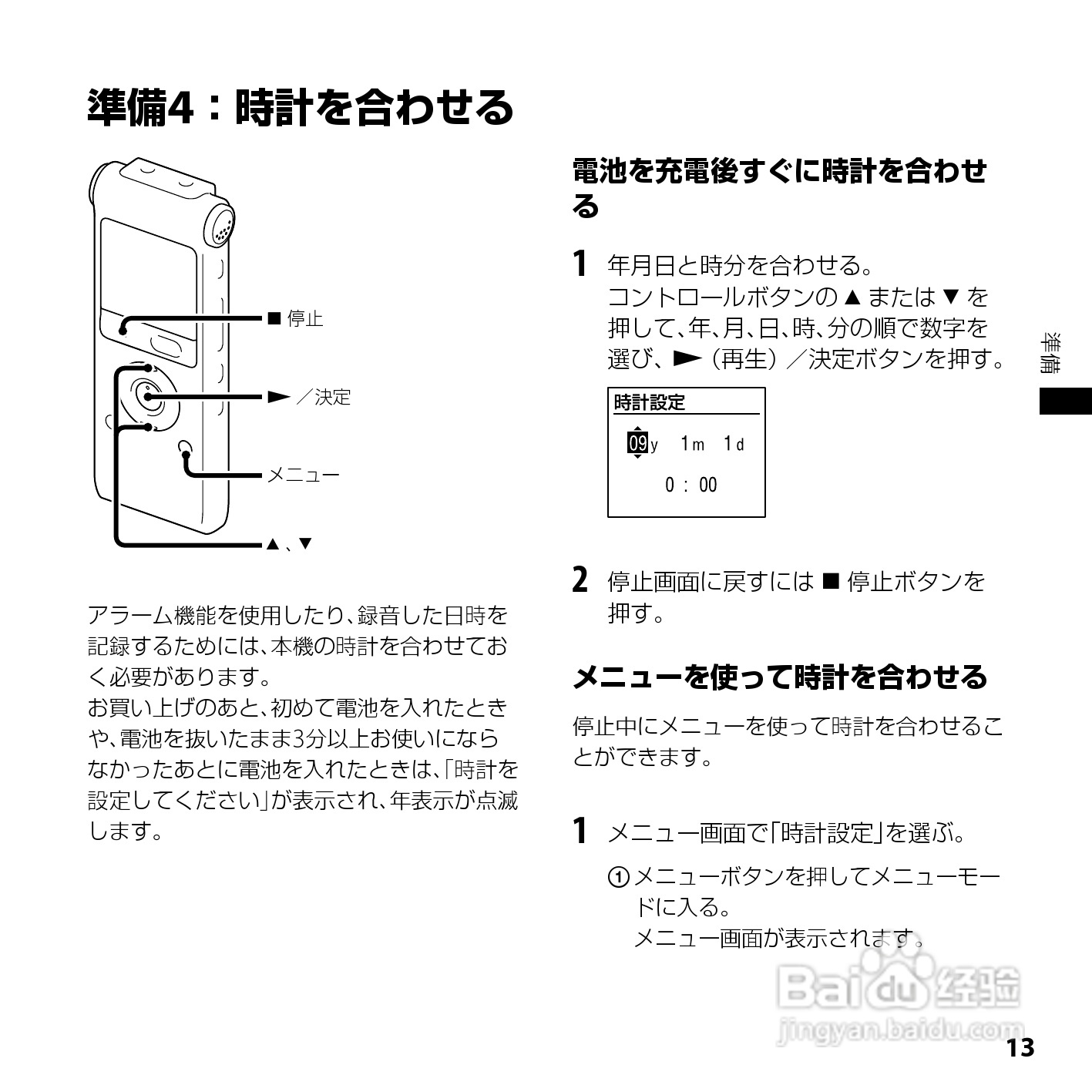 準備4：時計を合わせる

■ 停止

► ／決定

メニュー

▲、▼

アラーム機能を使用したり、録音した日時を記録するためには、本機の時計を合わせておく必要があります。
お買い上げのあと、初めて電池を入れたときや、電池を抜いたまま3分以上お使いにならなかったあとに電池を入れたときは、「時計を設定してください」が表示され、年表示が点滅します。

電池を充電後すぐに時計を合わせる

1 年月日と時分を合わせる。
コントロールボタンの ▲ または ▼ を押して、年、月、日、時、分の順で数字を選び、► （再生）／決定ボタンを押す。

時計設定
09y 1m 1d
0 : 00

2 停止画面に戻すには ■ 停止ボタンを押す。

メニューを使って時計を合わせる

停止中にメニューを使って時計を合わせることができます。

1 メニュー画面で「時計設定」を選ぶ。

① メニューボタンを押してメニューモードに入る。
メニュー画面が表示されます。

準備

Baidu 经验
jingyan.baidu.com

13