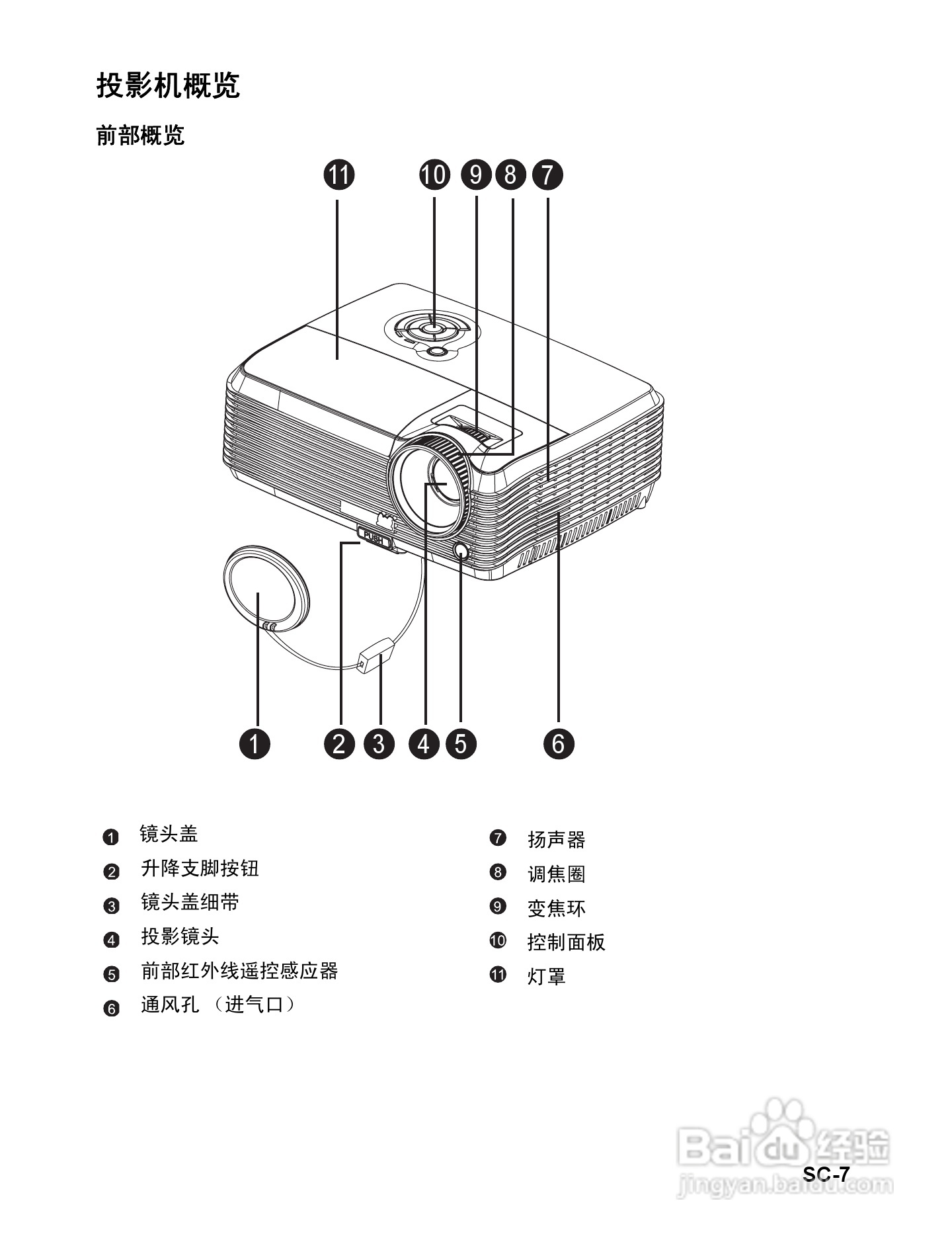 投影机概览

前部概览

11 10 9 8 7

PUSH

1 2 3 4 5 6

1 镜头盖
2 升降支脚按钮
3 镜头盖细带
4 投影镜头
5 前部红外线遥控感应器
6 通风孔 （进气口）

7 扬声器
8 调焦圈
9 变焦环
10 控制面板
11 灯罩

Baidu 经验
jingyan.baidu.com

SC-7