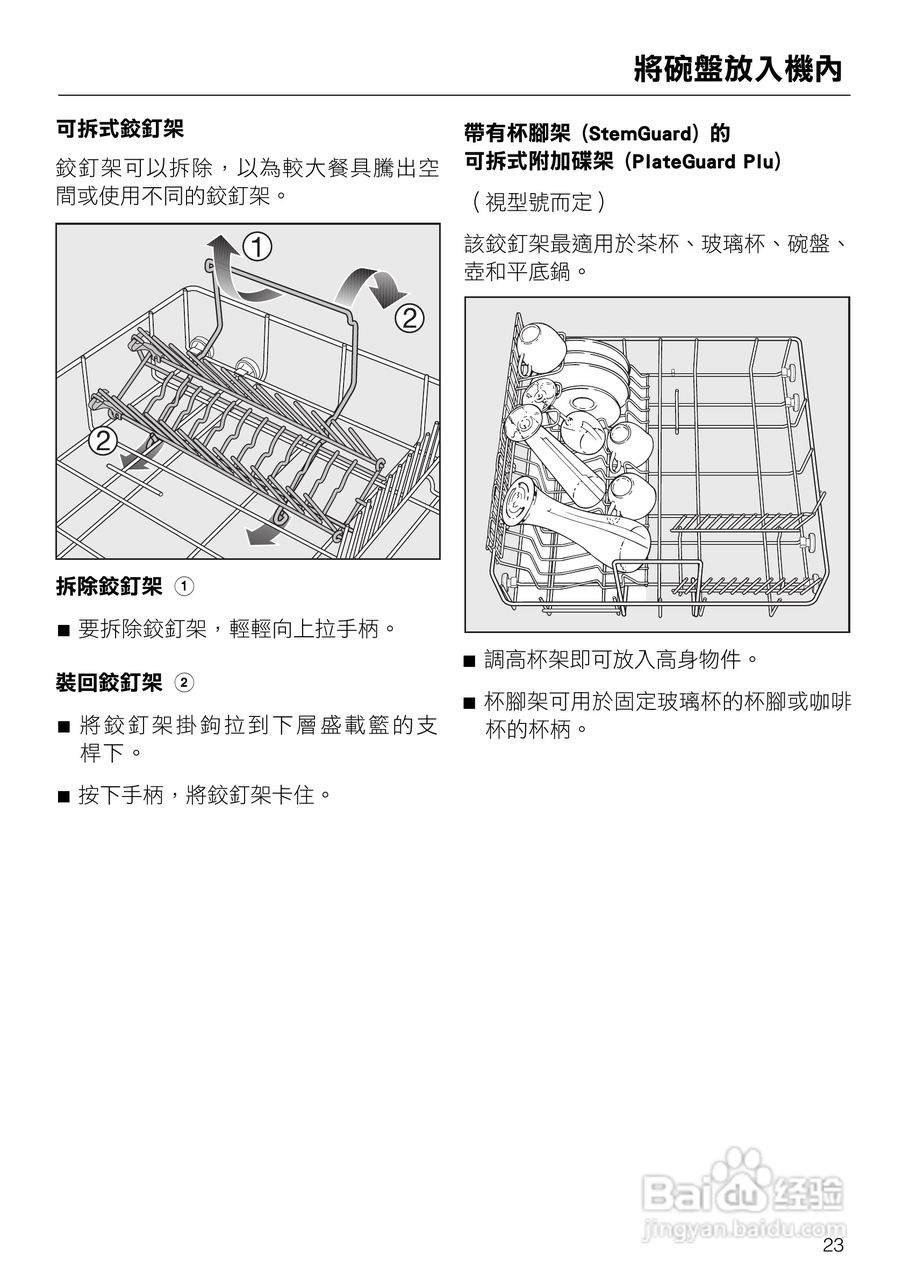 將碗盤放入機內

可拆式鉸釘架

鉸釘架可以拆除，以為較大餐具騰出空間或使用不同的鉸釘架。

①

②

②

拆除鉸釘架 ①

■ 要拆除鉸釘架，輕輕向上拉手柄。

裝回鉸釘架 ②

■ 將鉸釘架掛鉤拉到下層盛載籃的支桿下。

■ 按下手柄，將鉸釘架卡住。

帶有杯腳架 (StemGuard) 的
可拆式附加碟架 (PlateGuard Plu)

(視型號而定)

該鉸釘架最適用於茶杯、玻璃杯、碗盤、壺和平底鍋。

■ 調高杯架即可放入高身物件。

■ 杯腳架可用於固定玻璃杯的杯腳或咖啡杯的杯柄。

Baidu 经验
jingyan.baidu.com

23