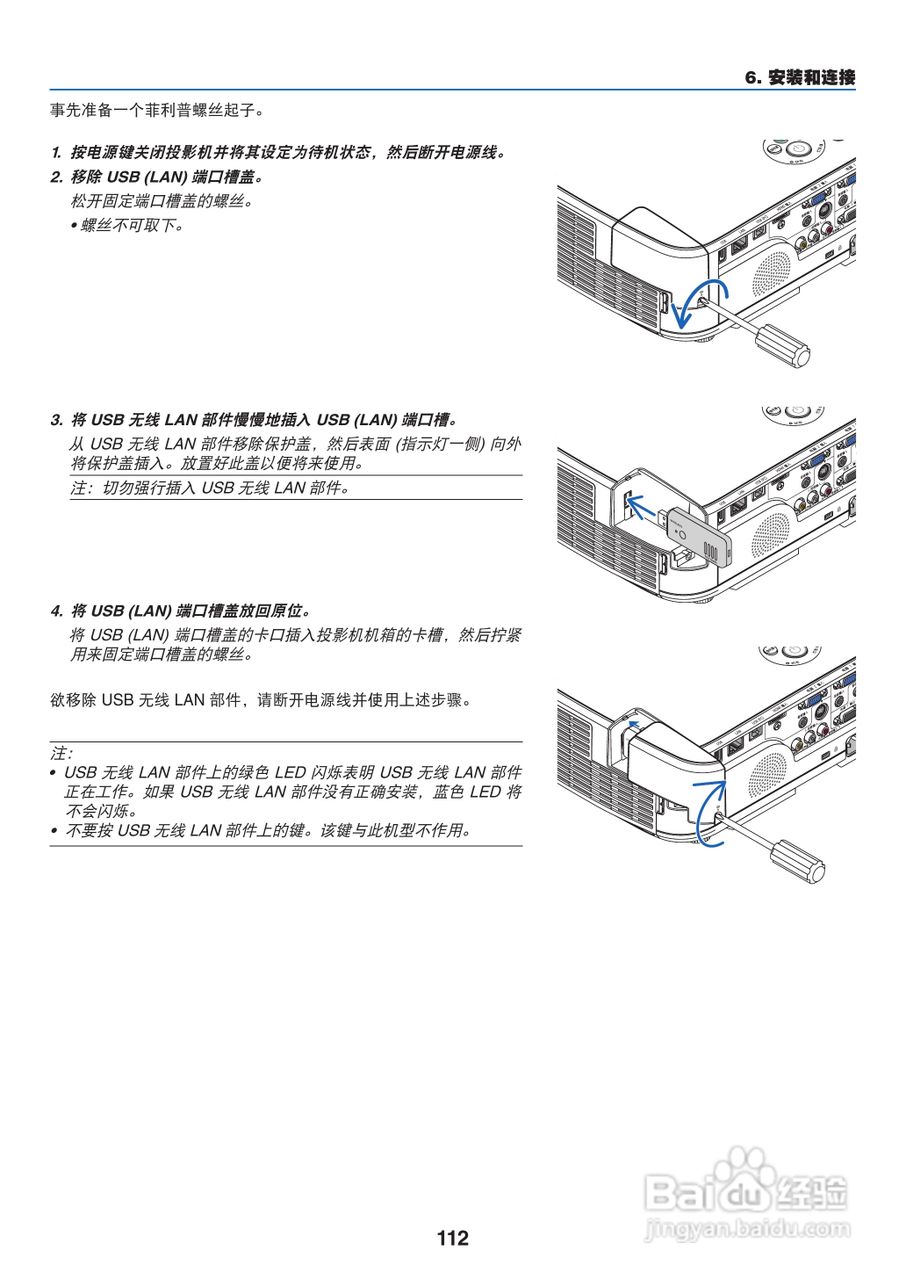 6. 安装和连接

事先准备一个菲利普螺丝起子。

1. 按电源键关闭投影机并将其设定为待机状态，然后断开电源线。

2. 移除 USB (LAN) 端口槽盖。

松开固定端口槽盖的螺丝。

• 螺丝不可取下。

3. 将 USB 无线 LAN 部件慢慢地插入 USB (LAN) 端口槽。

从 USB 无线 LAN 部件移除保护盖，然后表面 (指示灯一侧) 向外将保护盖插入。放置好此盖以便将来使用。

注：切勿强行插入 USB 无线 LAN 部件。

4. 将 USB (LAN) 端口槽盖放回原位。

将 USB (LAN) 端口槽盖的卡口插入投影机机箱的卡槽，然后拧紧用来固定端口槽盖的螺丝。

欲移除 USB 无线 LAN 部件，请断开电源线并使用上述步骤。

注：

• USB 无线 LAN 部件上的绿色 LED 闪烁表明 USB 无线 LAN 部件正在工作。如果 USB 无线 LAN 部件没有正确安装，蓝色 LED 将不会闪烁。

• 不要按 USB 无线 LAN 部件上的键。该键与此机型不作用。

Baidu 经验
jingyan.baidu.com

112